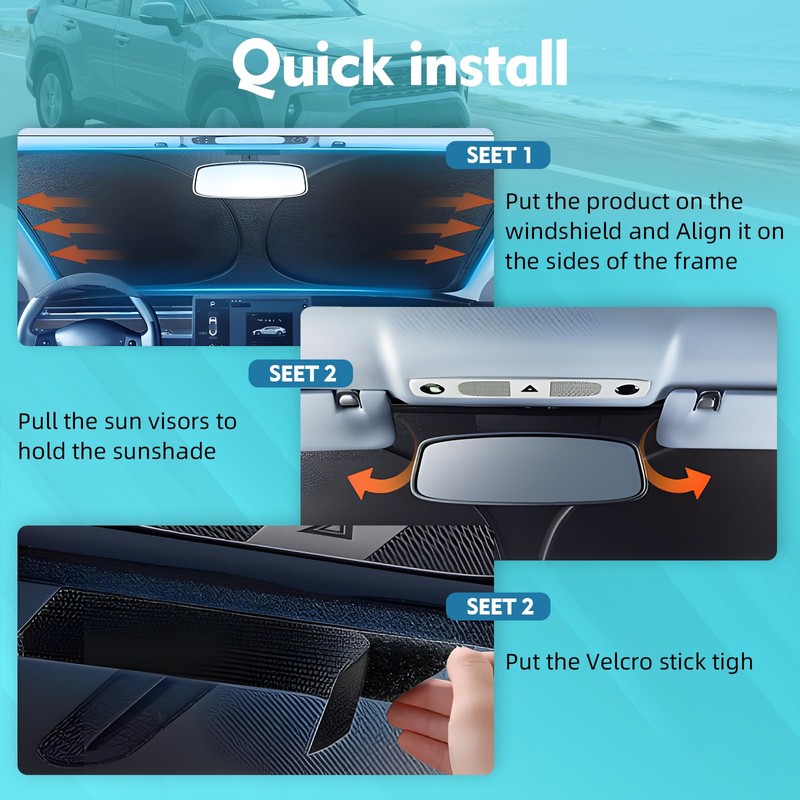 Quick install

SEET 1

Put the product on the windshield and Align it on the sides of the frame

SEET 2

Pull the sun visors to hold the sunshade

SEET 2

Put the Velcro stick tigh