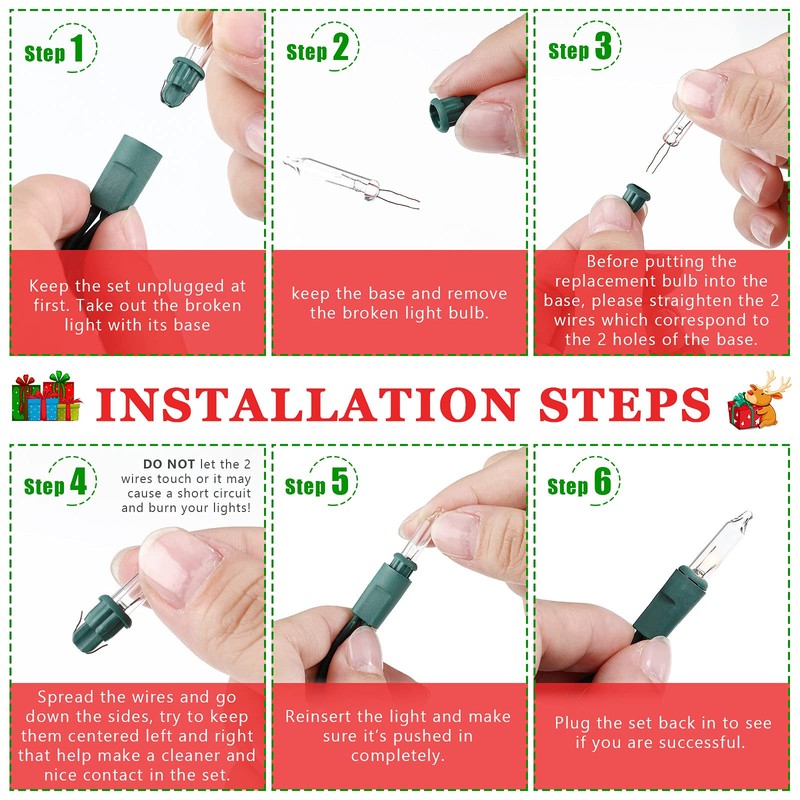 Step 1

Keep the set unplugged at first. Take out the broken light with its base

Step 2

keep the base and remove the broken light bulb.

Step 3

Before putting the replacement bulb into the base, please straighten the 2 wires which correspond to the 2 holes of the base.

INSTALLATION STEPS

Step 4

DO NOT let the 2 wires touch or it may cause a short circuit and burn your lights!

Spread the wires and go down the sides, try to keep them centered left and right that help make a cleaner and nice contact in the set.

Step 5

Reinsert the light and make sure it's pushed in completely.

Step 6

Plug the set back in to see if you are successful.