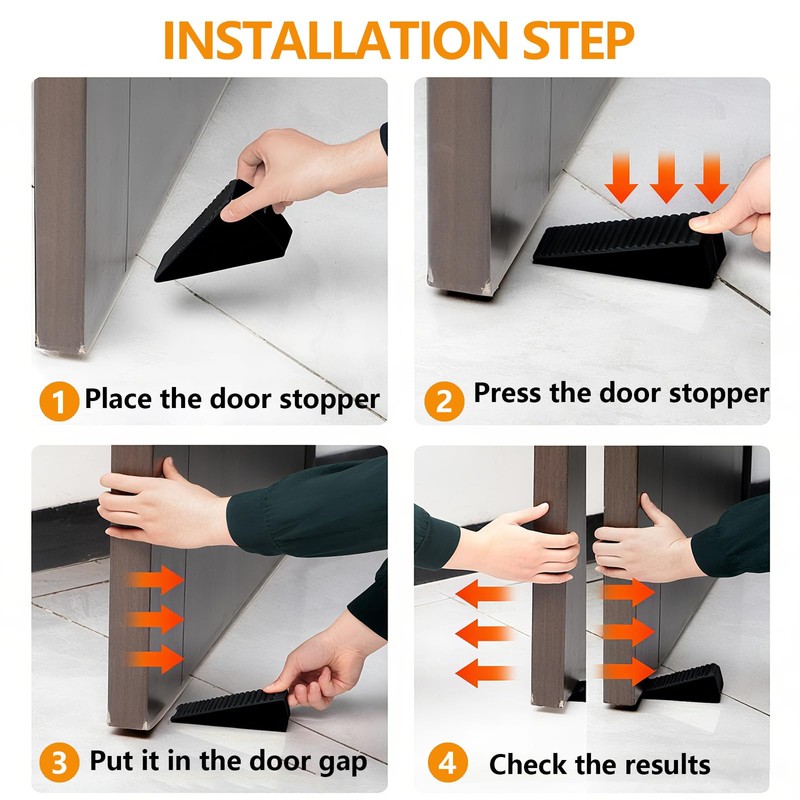 INSTALLATION STEP

1 Place the door stopper

2 Press the door stopper

3 Put it in the door gap

4 Check the results