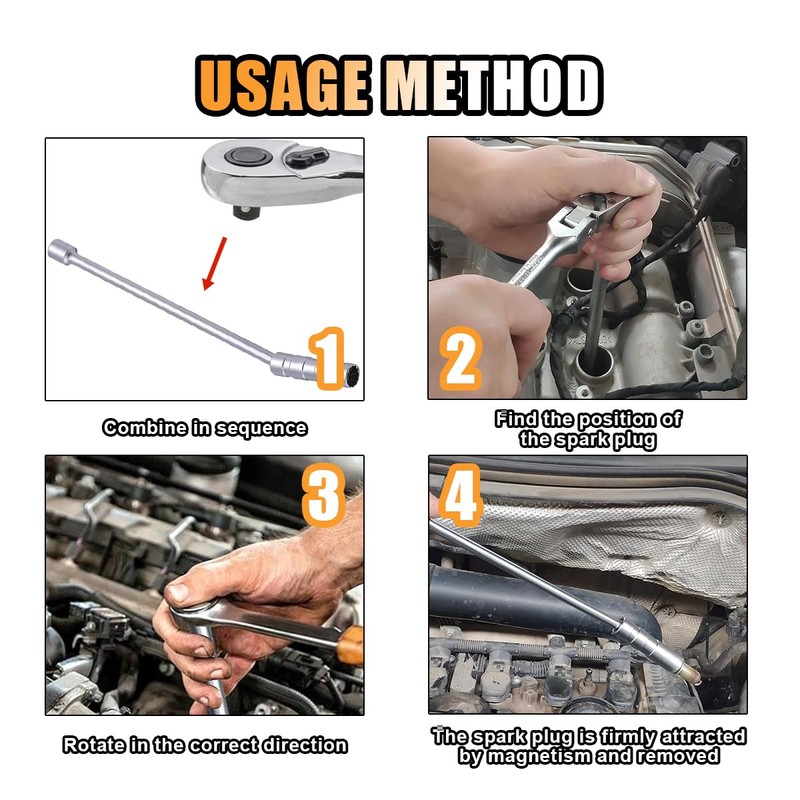 USAGE METHOD

1

Combine in sequence

2

Find the position of the spark plug

3

Rotate in the correct direction

4

The spark plug is firmly attracted by magnetism and removed