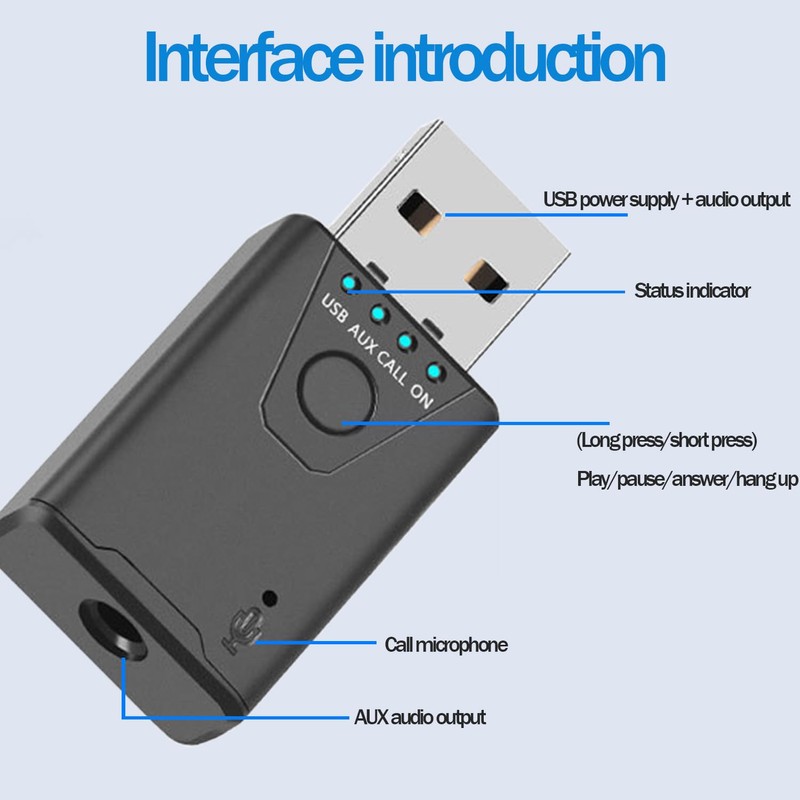 Interface introduction

USB power supply + audio output

Status indicator

USB AUX CALL ON

(Long press/short press)

Play/pause/answer/hang up

Call microphone

AUX audio output