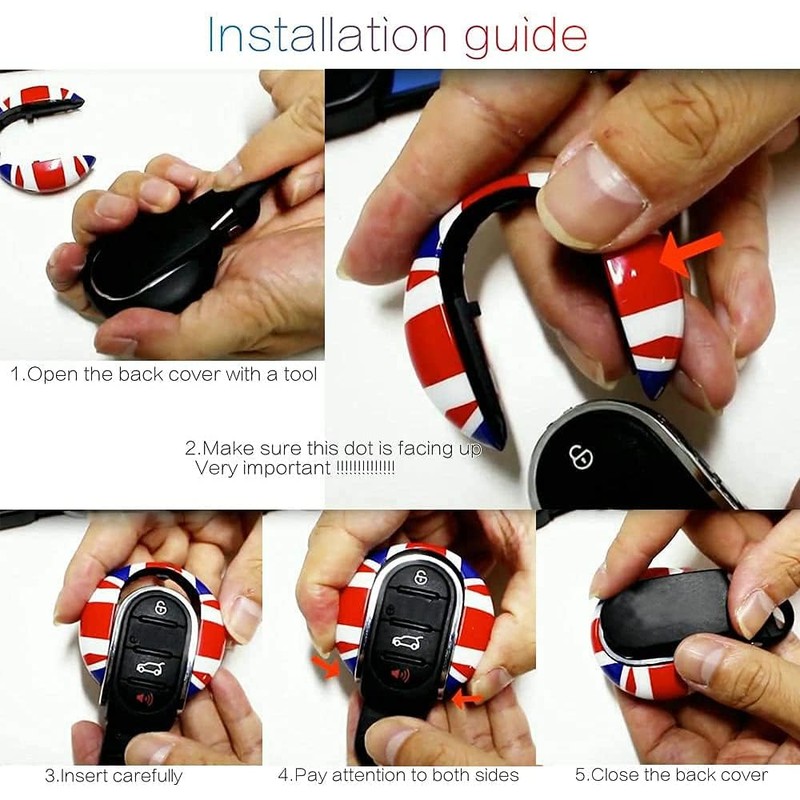 Installation guide

1.Open the back cover with a tool

2.Make sure this dot is facing up
Very important !!!!!!!!!!!!!!

3.Insert carefully

4.Pay attention to both sides

5.Close the back cover