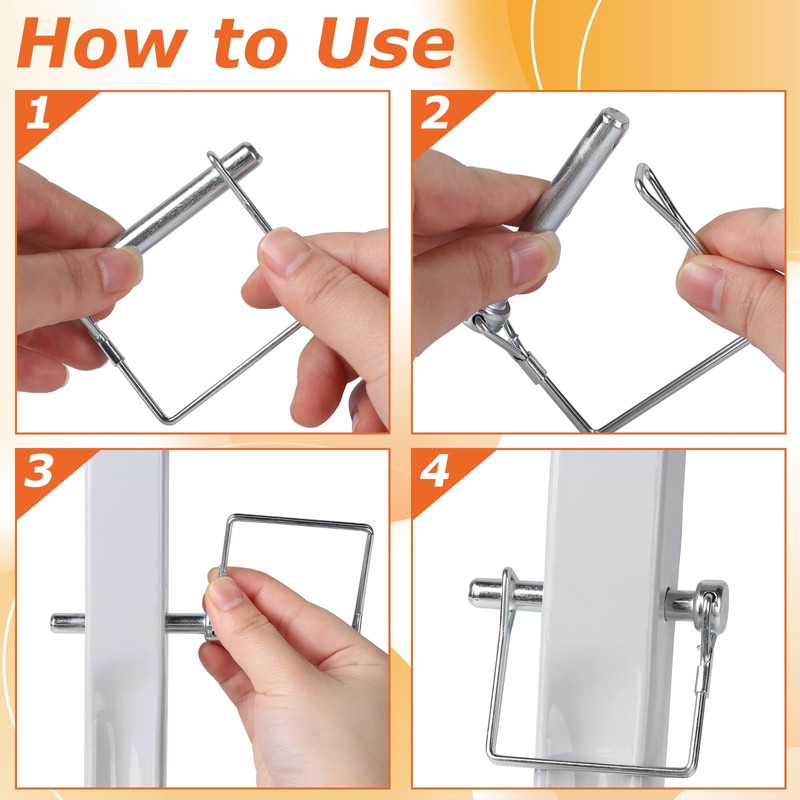 How to Use

1

2

3

4