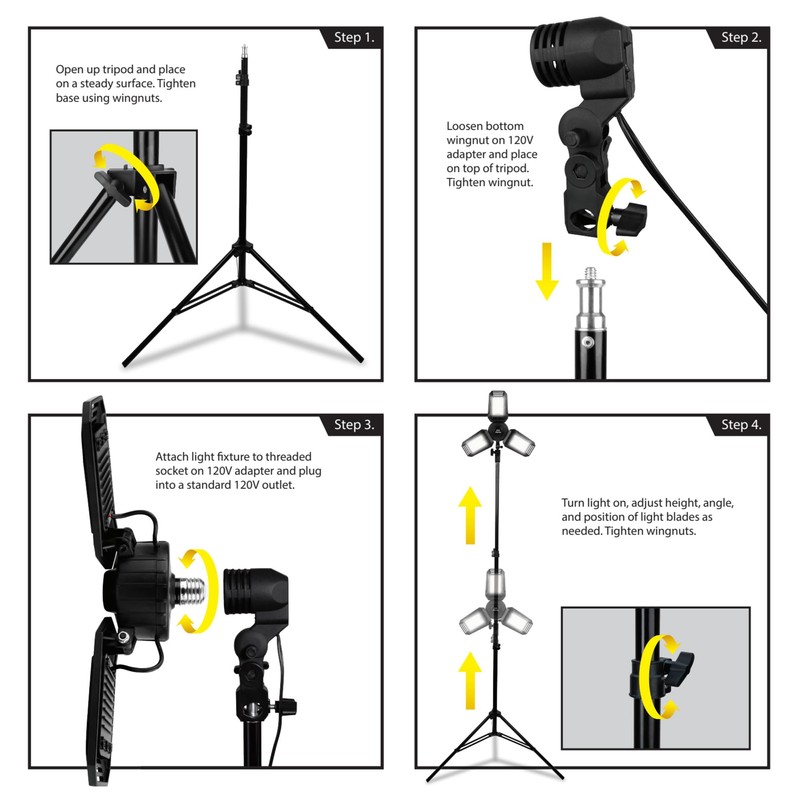 Step 1.

Open up tripod and place on a steady surface. Tighten base using wingnuts.

Step 2.

Loosen bottom wingnut on 120V adapter and place on top of tripod. Tighten wingnut.

Step 3.

Attach light fixture to threaded socket on 120V adapter and plug into a standard 120V outlet.

Step 4.

Turn light on, adjust height, angle, and position of light blades as needed. Tighten wingnuts.