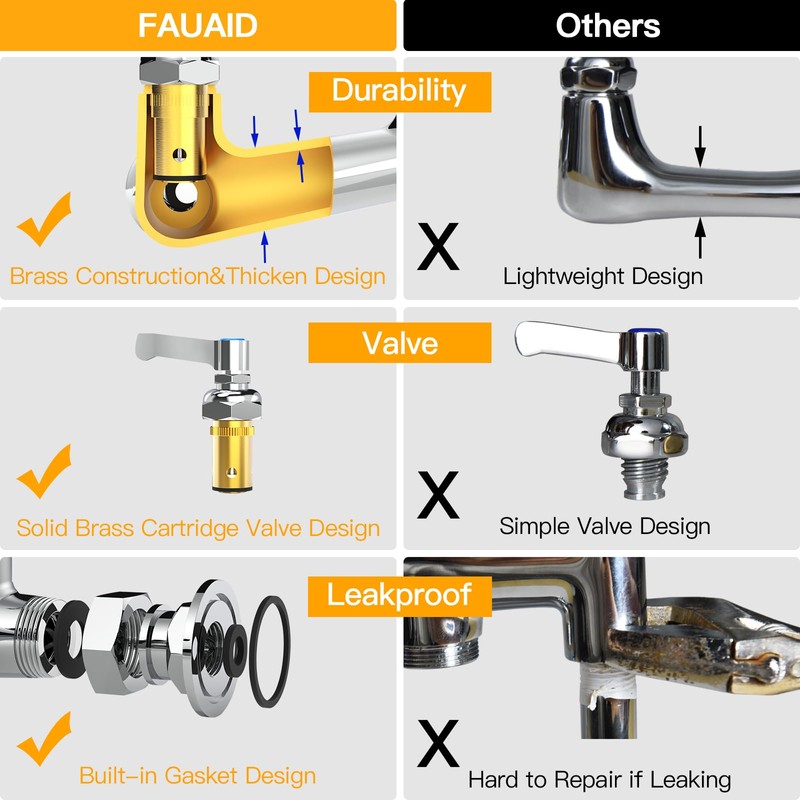 FAUAID

Others

Durability

✓ Brass Construction&Thicken Design

X Lightweight Design

Valve

✓ Solid Brass Cartridge Valve Design

X Simple Valve Design

Leakproof

✓ Built-in Gasket Design

X Hard to Repair if Leaking