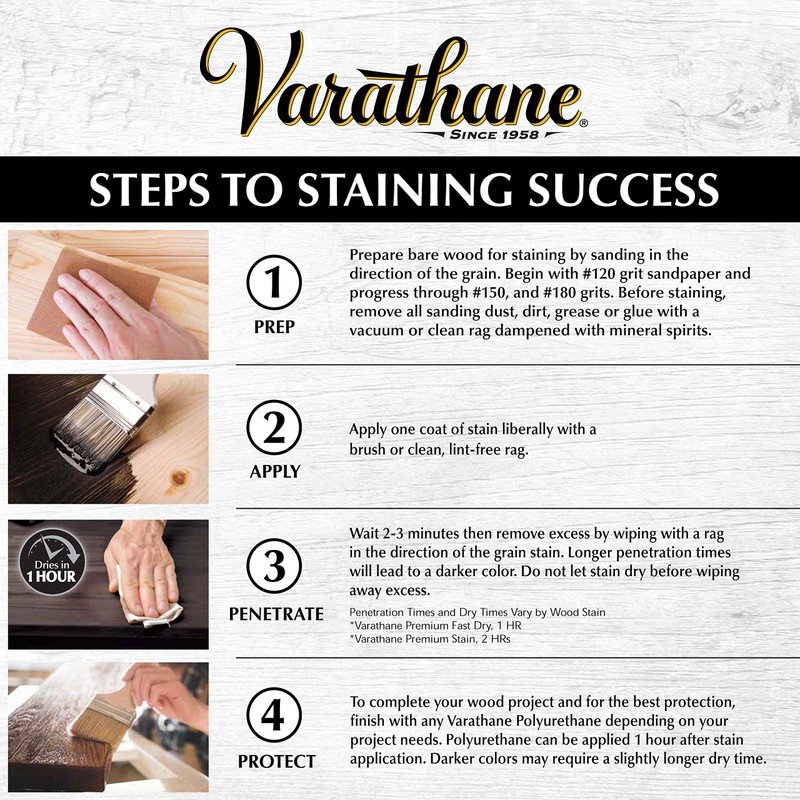 Varathane®
SINCE 1958

STEPS TO STAINING SUCCESS

1
PREP

Prepare bare wood for staining by sanding in the direction of the grain. Begin with #120 grit sandpaper and progress through #150, and #180 grits. Before staining, remove all sanding dust, dirt, grease or glue with a vacuum or clean rag dampened with mineral spirits.

2
APPLY

Apply one coat of stain liberally with a brush or clean, lint-free rag.

Dries in 1 HOUR

3
PENETRATE

Wait 2-3 minutes then remove excess by wiping with a rag in the direction of the grain stain. Longer penetration times will lead to a darker color. Do not let stain dry before wiping away excess.

Penetration Times and Dry Times Vary by Wood Stain
*Varathane Premium Fast Dry, 1 HR
*Varathane Premium Stain, 2 HRs

4
PROTECT

To complete your wood project and for the best protection, finish with any Varathane Polyurethane depending on your project needs. Polyurethane can be applied 1 hour after stain application. Darker colors may require a slightly longer dry time.