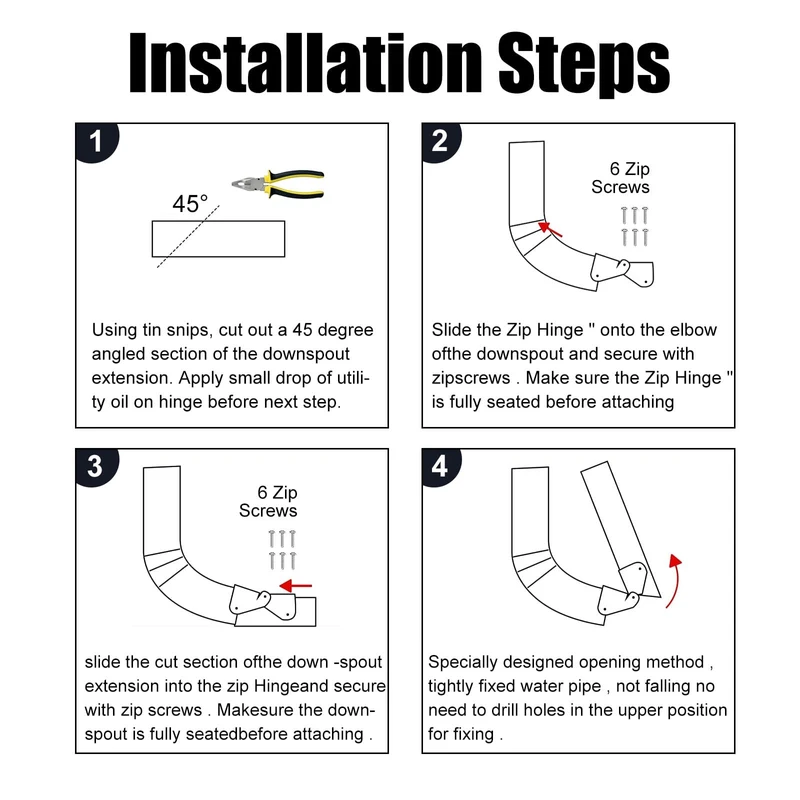 Installation Steps

1

45°

Using tin snips, cut out a 45 degree angled section of the downspout extension. Apply small drop of utility oil on hinge before next step.

2

6 Zip Screws

Slide the Zip Hinge " onto the elbow ofthe downspout and secure with zipscrews . Make sure the Zip Hinge " is fully seated before attaching

3

6 Zip Screws

slide the cut section ofthe down -spout extension into the zip Hingeand secure with zip screws . Makesure the downspout is fully seatedbefore attaching .

4

Specially designed opening method , tightly fixed water pipe , not falling no need to drill holes in the upper position for fixing .