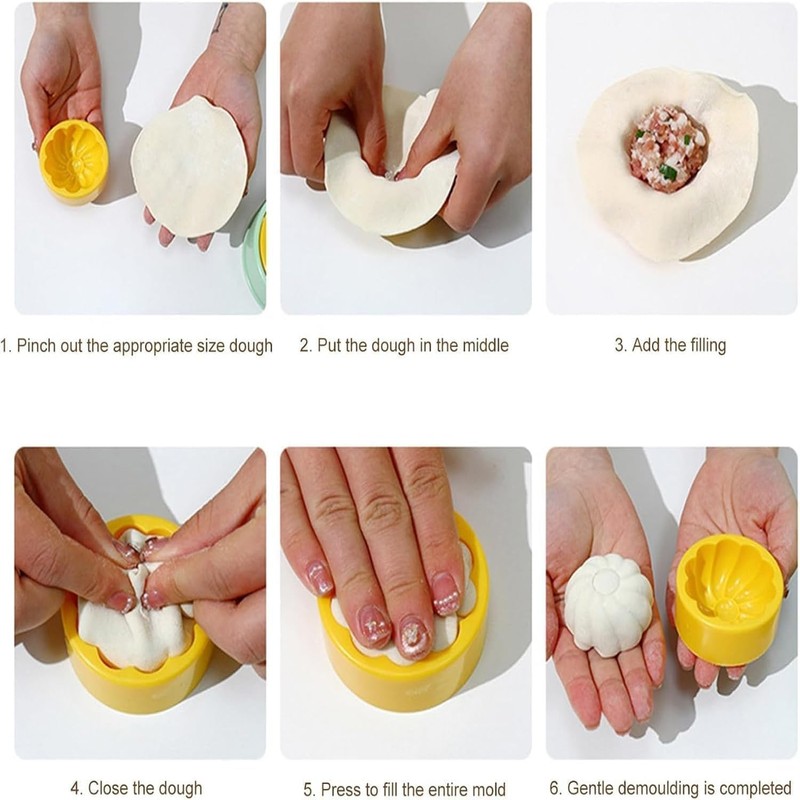 1. Pinch out the appropriate size dough

2. Put the dough in the middle

3. Add the filling

4. Close the dough

5. Press to fill the entire mold

6. Gentle demoulding is completed