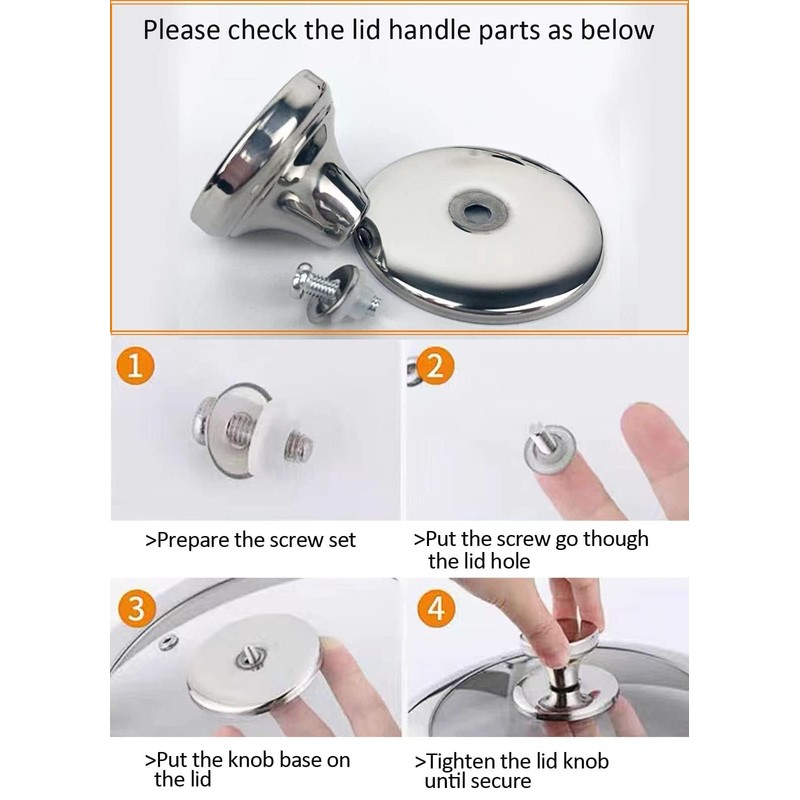 Please check the lid handle parts as below

1

>Prepare the screw set

2

>Put the screw go though the lid hole

3

>Put the knob base on the lid

4

>Tighten the lid knob until secure