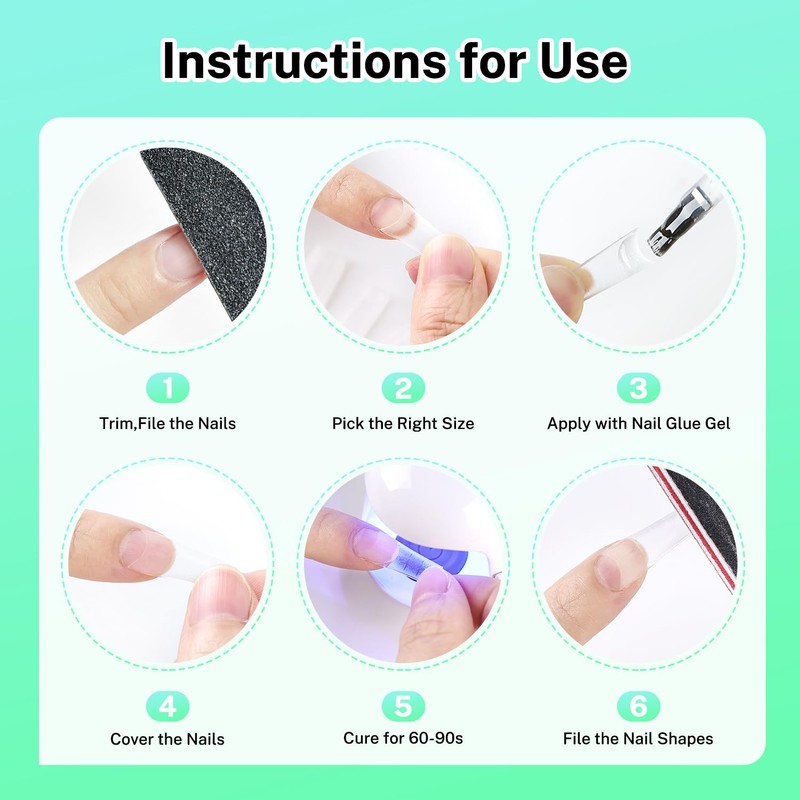 Instructions for Use

1
Trim,File the Nails

2
Pick the Right Size

3
Apply with Nail Glue Gel

4
Cover the Nails

5
Cure for 60-90s

6
File the Nail Shapes