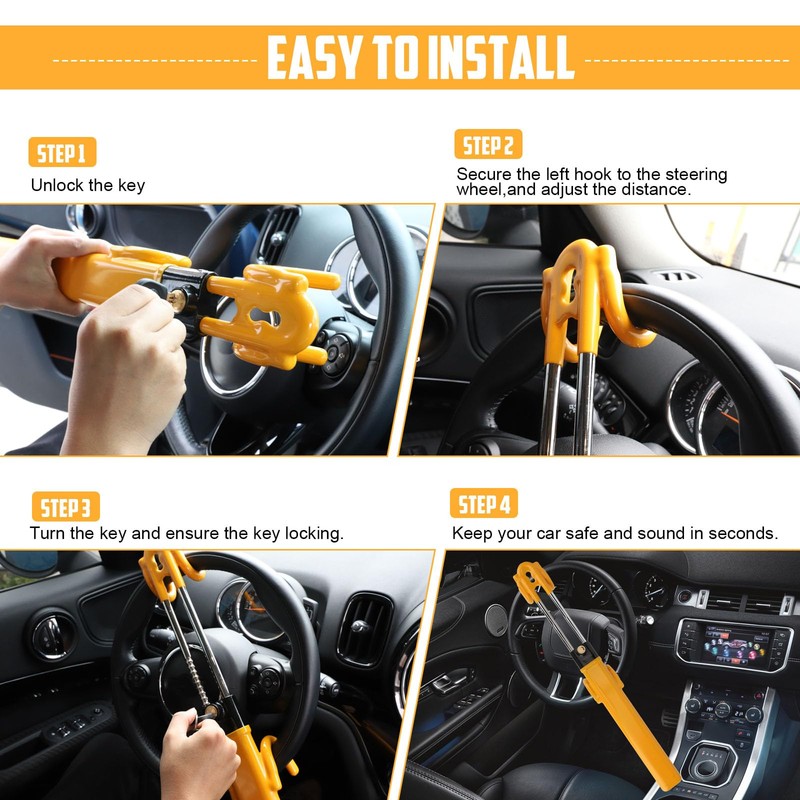 EASY TO INSTALL

STEP 1

Unlock the key

STEP 2

Secure the left hook to the steering wheel,and adjust the distance.

STEP 3

Turn the key and ensure the key locking.

STEP 4

Keep your car safe and sound in seconds.