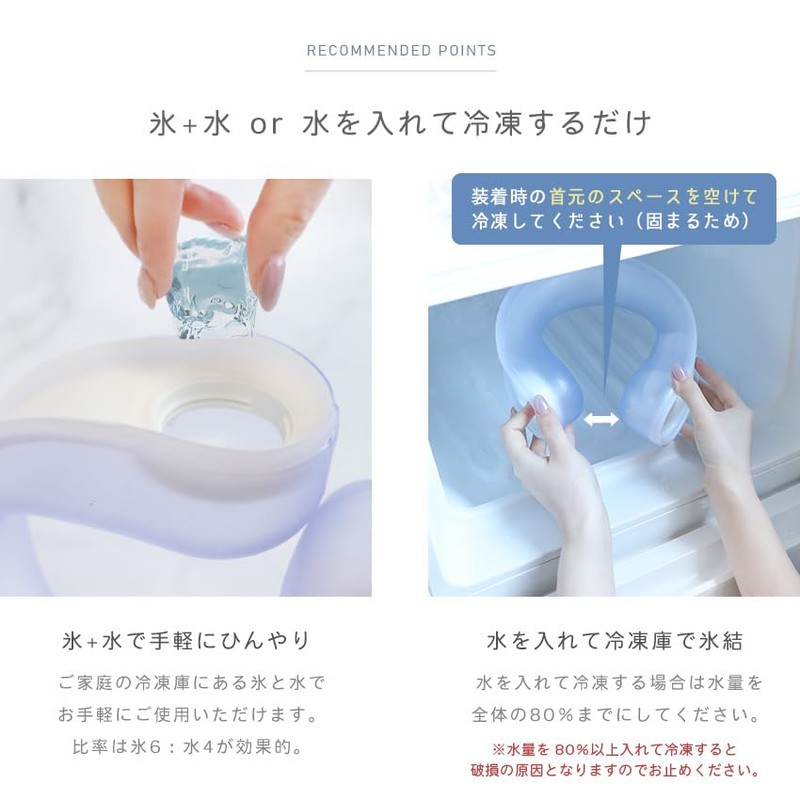 RECOMMENDED POINTS

氷+水 or 水を入れて冷凍するだけ

装着時の首元のスペースを空けて冷凍してください（固まるため）

氷+水で手軽にひんやり

ご家庭の冷凍庫にある氷と水でお手軽にご使用いただけます。比率は氷6：水4が効果的。

水を入れて冷凍庫で氷結

水を入れて冷凍する場合は水量を全体の80％までにしてください。

※水量を80%以上入れて冷凍すると破損の原因となりますのでお止めください。