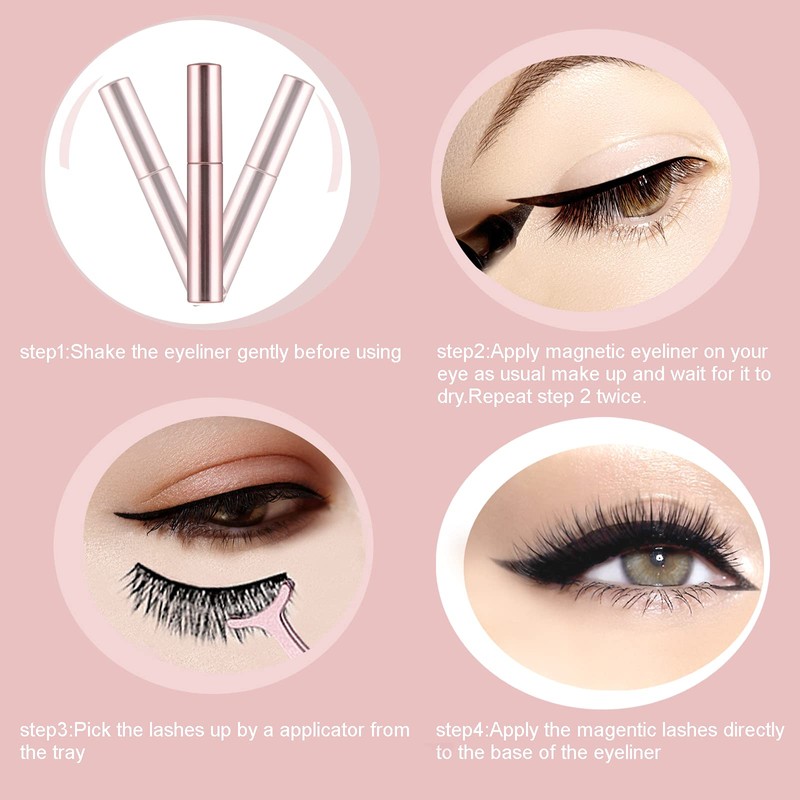 step1:Shake the eyeliner gently before using

step2:Apply magnetic eyeliner on your eye as usual make up and wait for it to dry.Repeat step 2 twice.

step3:Pick the lashes up by a applicator from the tray

step4:Apply the magentic lashes directly to the base of the eyeliner