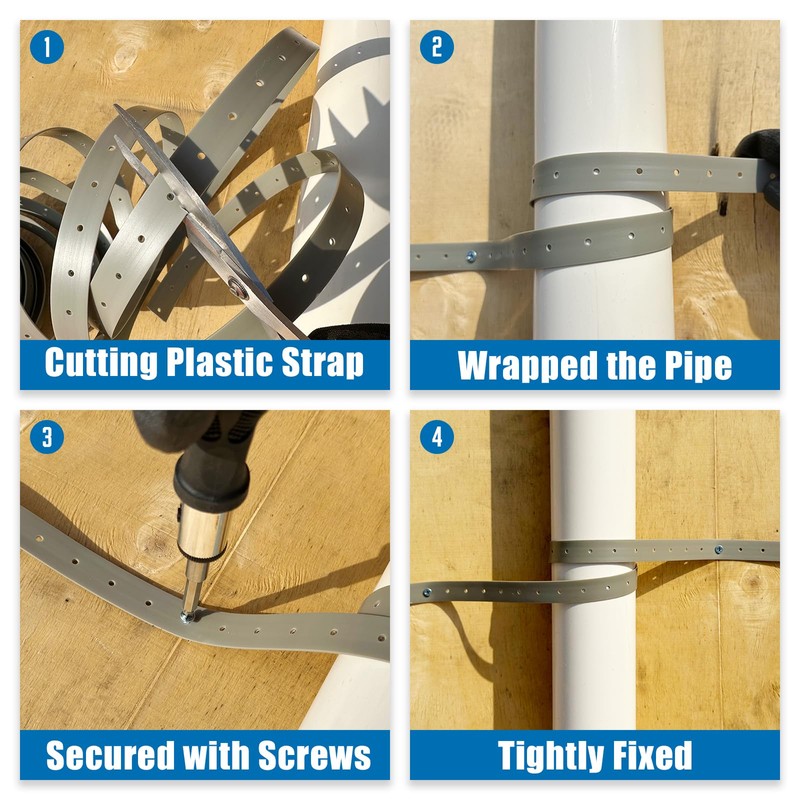 1
Cutting Plastic Strap

2
Wrapped the Pipe

3
Secured with Screws

4
Tightly Fixed