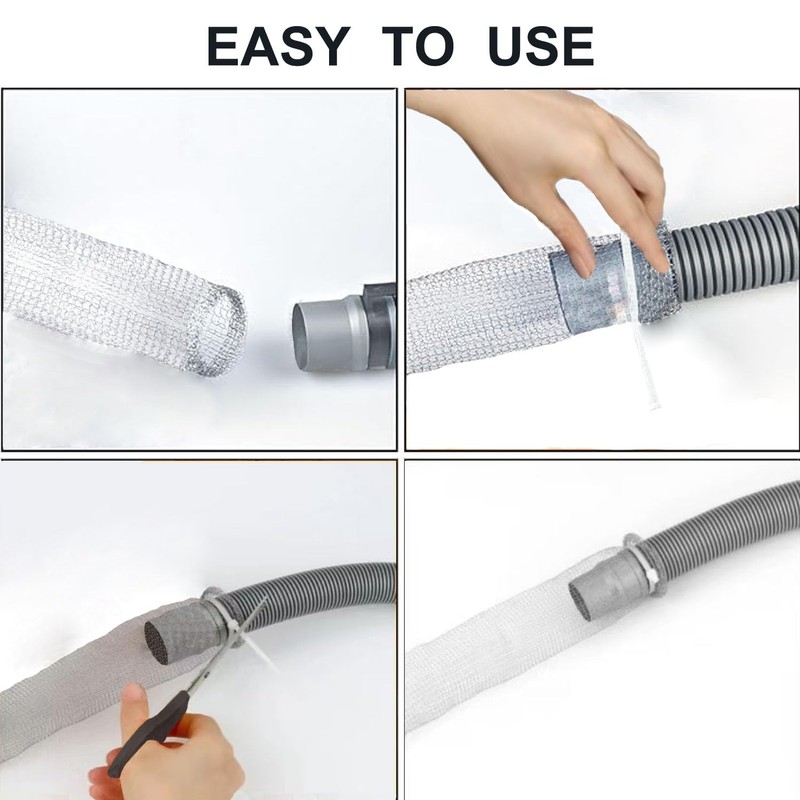 EASY TO USE