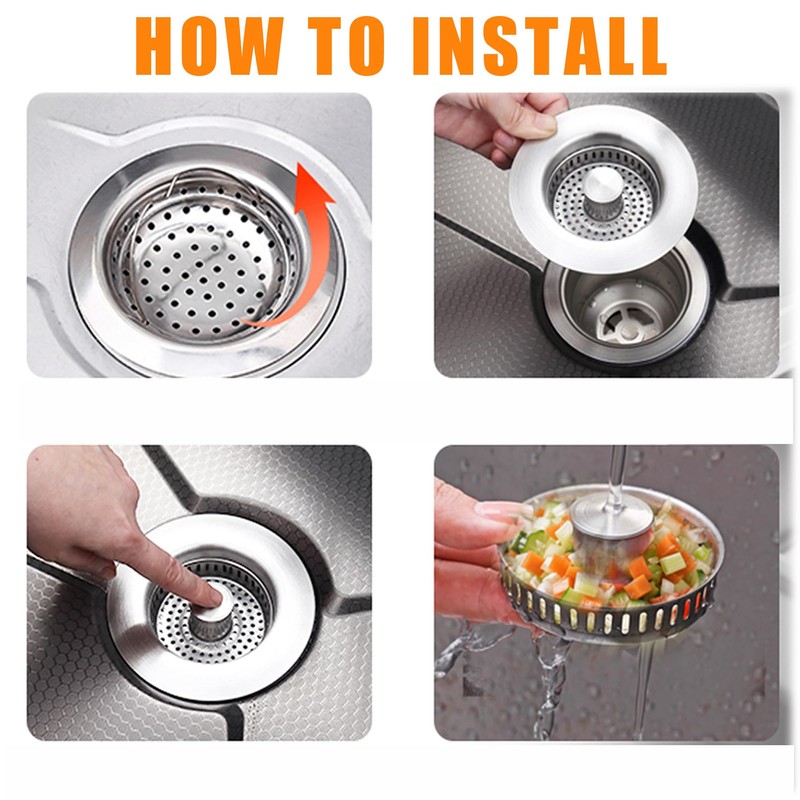 HOW TO INSTALL