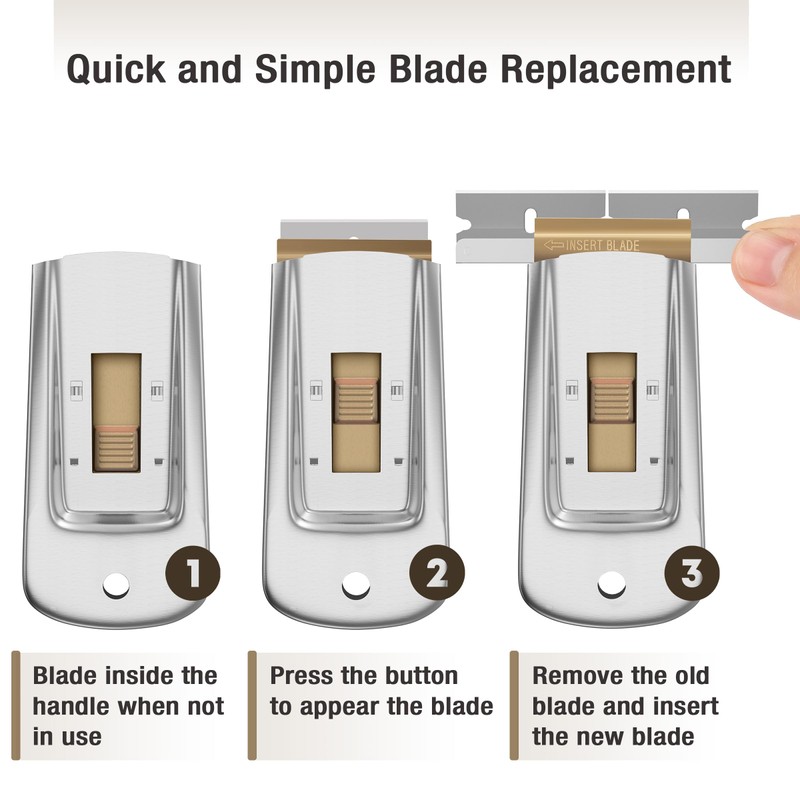 Quick and Simple Blade Replacement

INSERT BLADE

1

2

3

Blade inside the handle when not in use

Press the button to appear the blade

Remove the old blade and insert the new blade