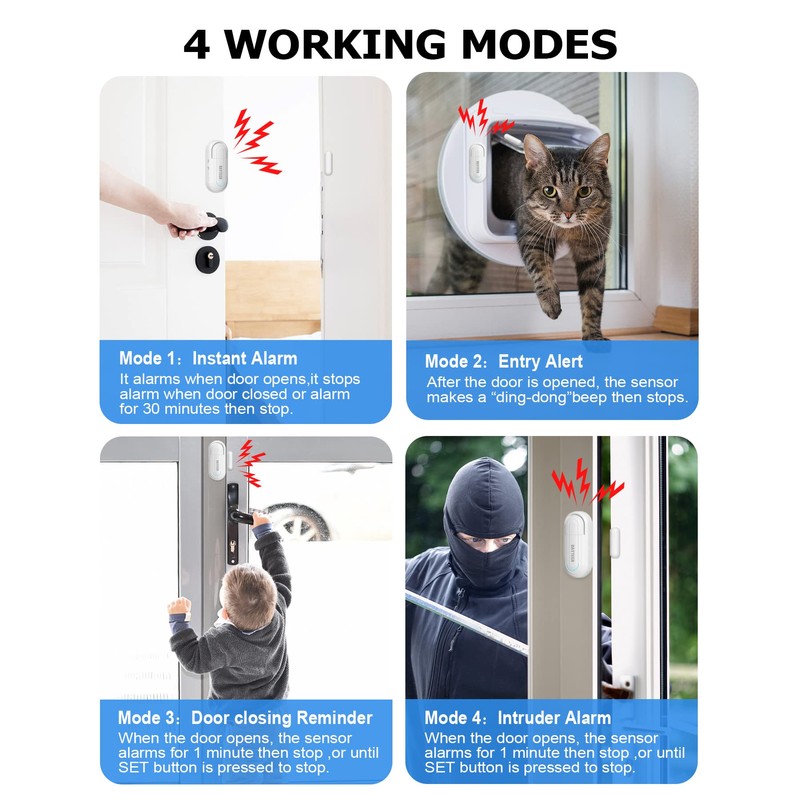 4 WORKING MODES

Mode 1: Instant Alarm
It alarms when door opens,it stops alarm when door closed or alarm for 30 minutes then stop.

Mode 2: Entry Alert
After the door is opened, the sensor makes a “ding-dong”beep then stops.

Mode 3: Door closing Reminder
When the door opens, the sensor alarms for 1 minute then stop ,or until SET button is pressed to stop.

Mode 4: Intruder Alarm
When the door opens, the sensor alarms for 1 minute then stop ,or until SET button is pressed to stop.