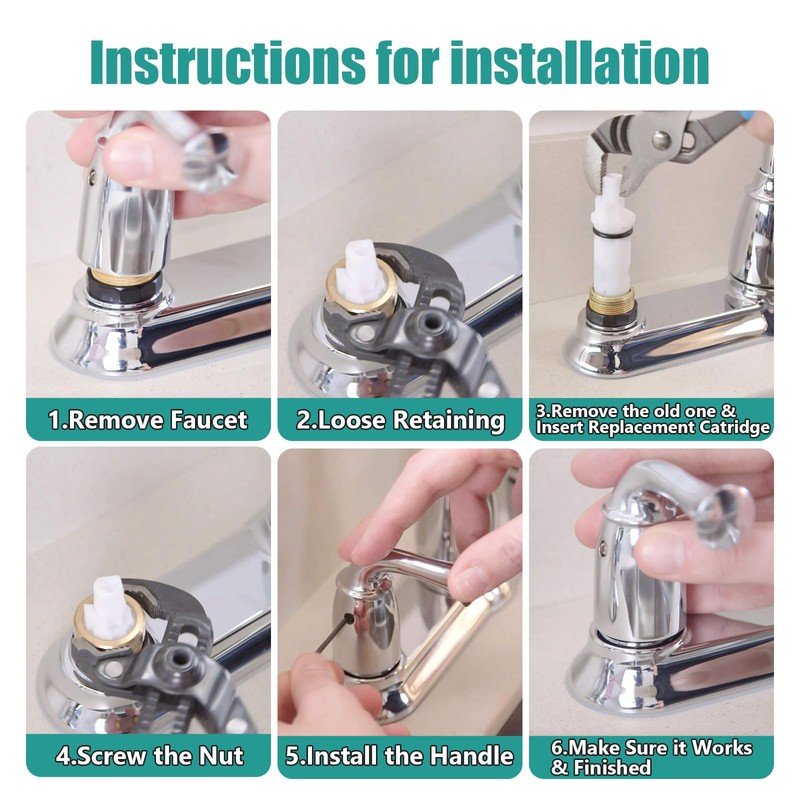 Instructions for installation

1.Remove Faucet

2.Loose Retaining

3.Remove the old one & Insert Replacement Catridge

4.Screw the Nut

5.Install the Handle

6.Make Sure it Works & Finished