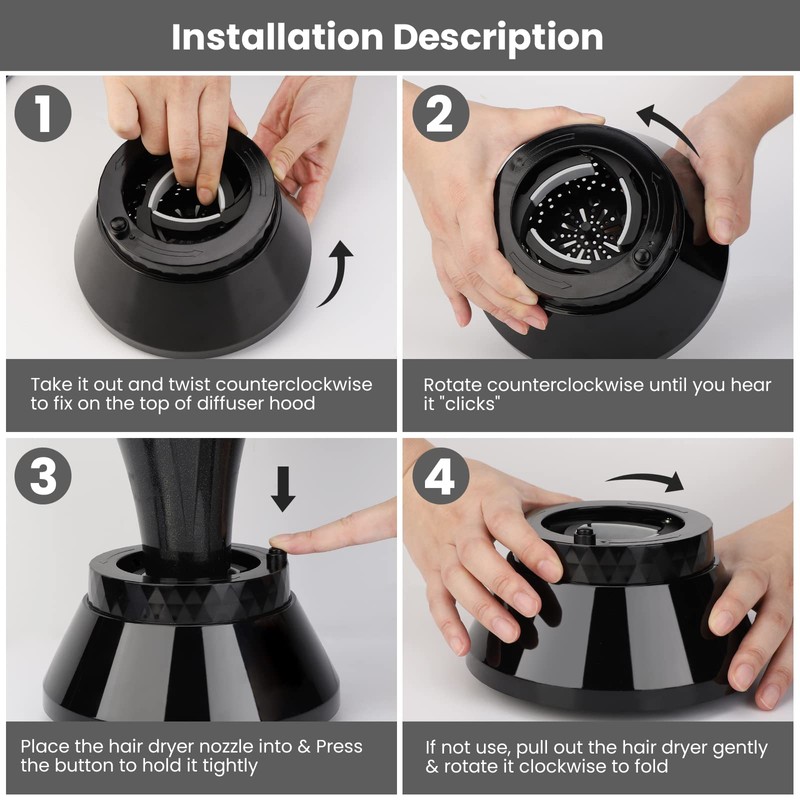 Installation Description

1

Take it out and twist counterclockwise to fix on the top of diffuser hood

2

Rotate counterclockwise until you hear it "clicks"

3

Place the hair dryer nozzle into & Press the button to hold it tightly

4

If not use, pull out the hair dryer gently & rotate it clockwise to fold