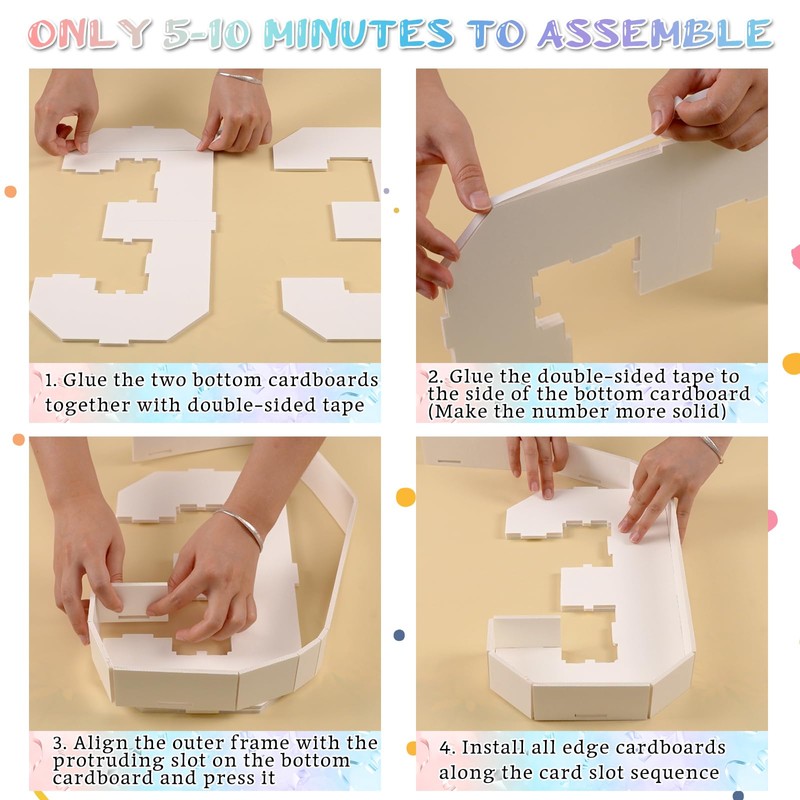 ONLY 5-10 MINUTES TO ASSEMBLE

1. Glue the two bottom cardboards together with double-sided tape

2. Glue the double-sided tape to the side of the bottom cardboard (Make the number more solid)

3. Align the outer frame with the protruding slot on the bottom cardboard and press it

4. Install all edge cardboards along the card slot sequence