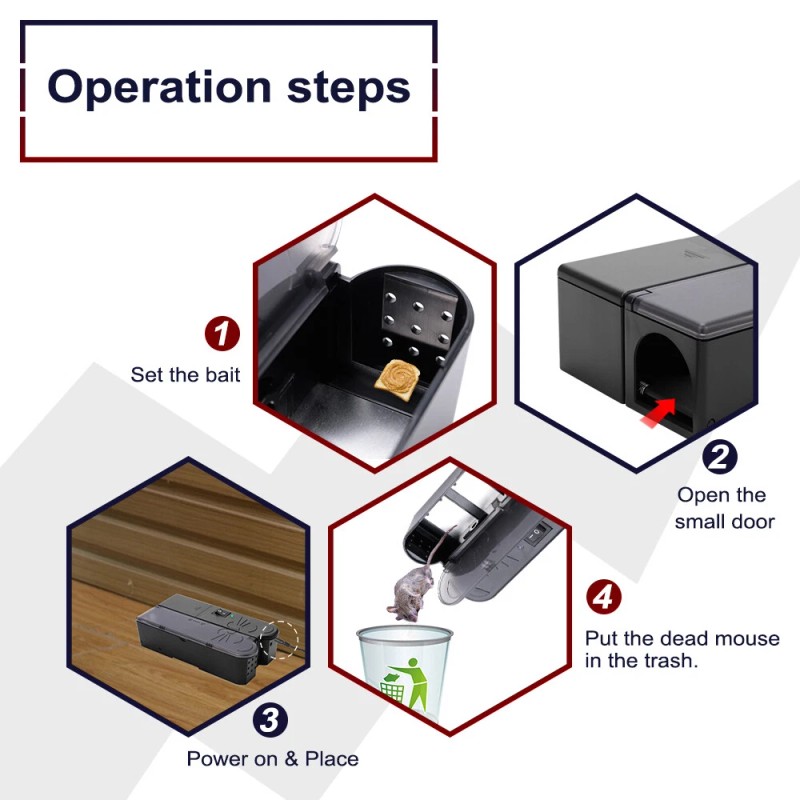 Operation steps

1
Set the bait

2
Open the small door

3
Power on & Place

4
Put the dead mouse in the trash.