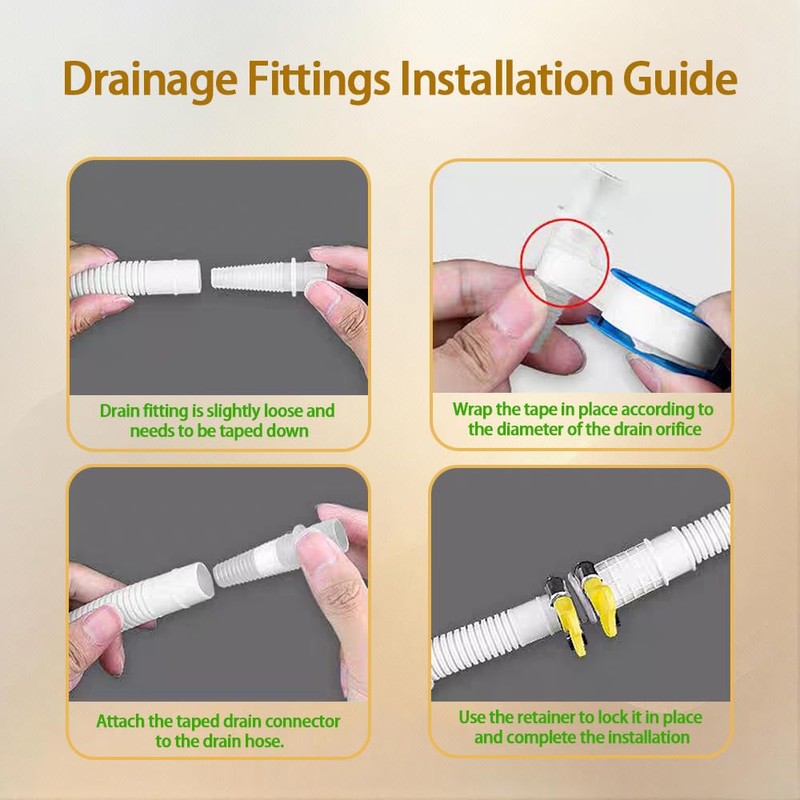 Drainage Fittings Installation Guide

Drain fitting is slightly loose and needs to be taped down

Wrap the tape in place according to the diameter of the drain orifice

Attach the taped drain connector to the drain hose.

Use the retainer to lock it in place and complete the installation