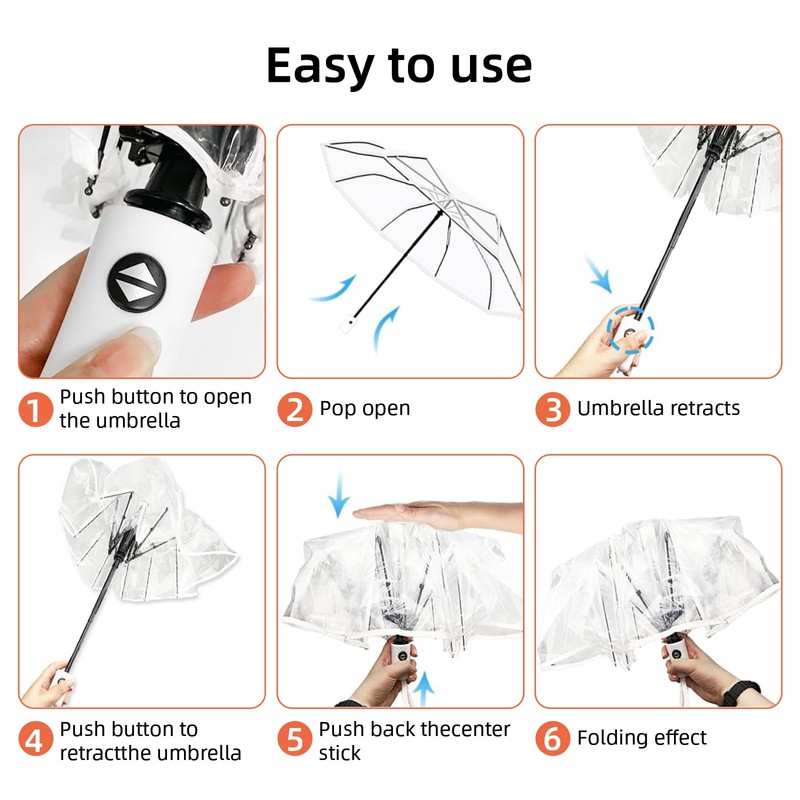 Easy to use

1 Push button to open the umbrella

2 Pop open

3 Umbrella retracts

4 Push button to retractthe umbrella

5 Push back thecenter stick

6 Folding effect