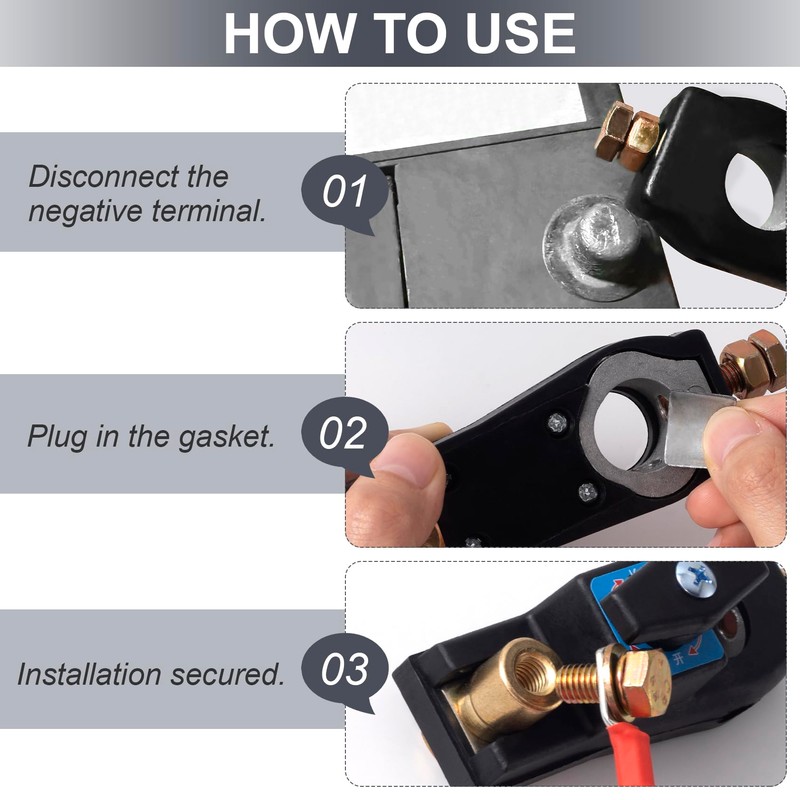 HOW TO USE

Disconnect the negative terminal.

01

Plug in the gasket.

02

Installation secured.

03

开