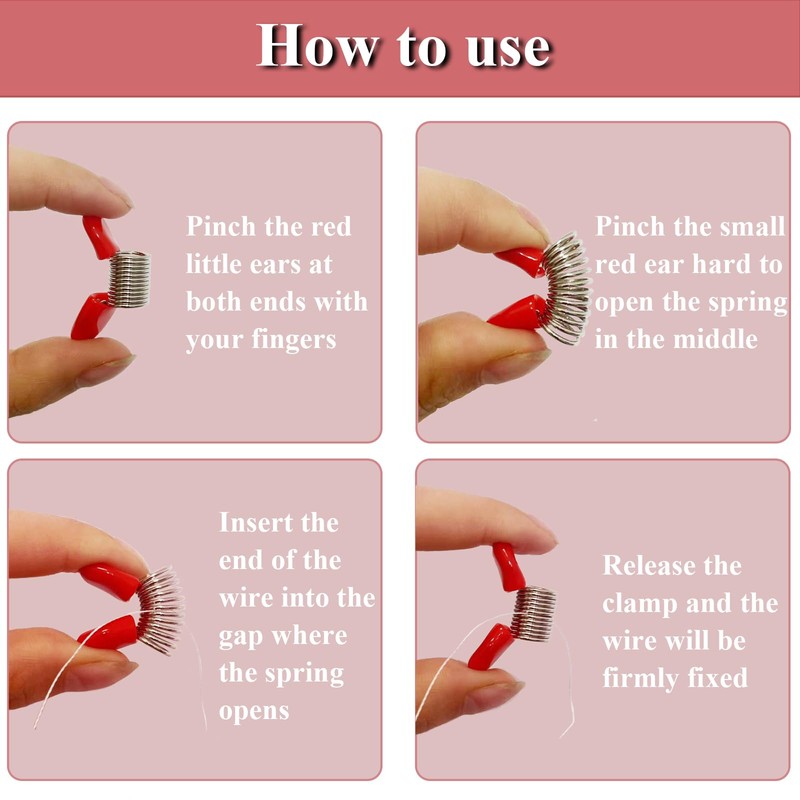 How to use

Pinch the red little ears at both ends with your fingers

Pinch the small red ear hard to open the spring in the middle

Insert the end of the wire into the gap where the spring opens

Release the clamp and the wire will be firmly fixed