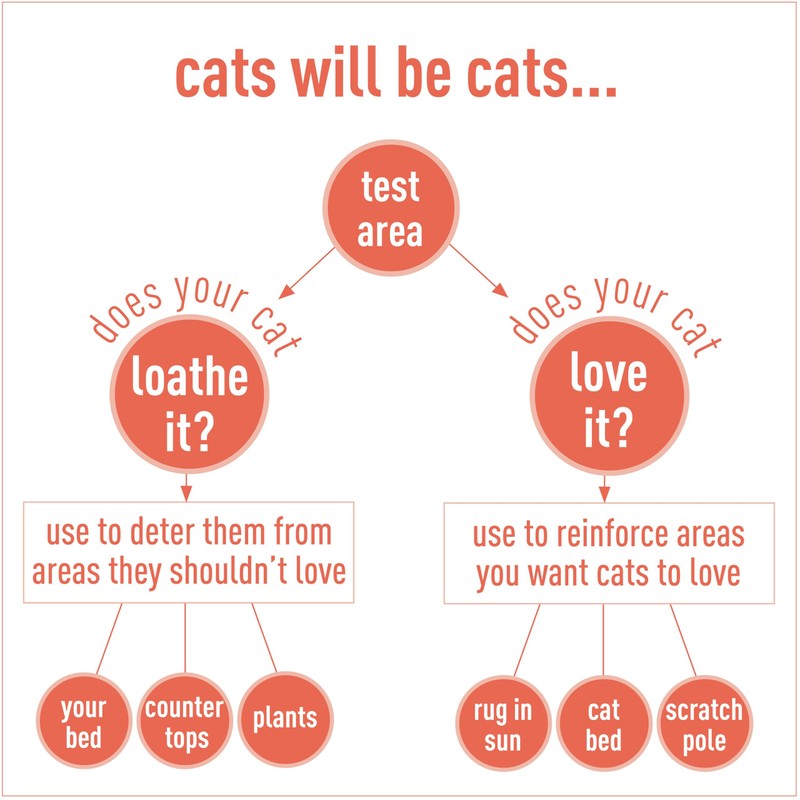 cats will be cats...

test area

does your cat

loathe it?

use to deter them from areas they shouldn't love

your bed

counter tops

plants

does your cat

love it?

use to reinforce areas you want cats to love

rug in sun

cat bed

scratch pole