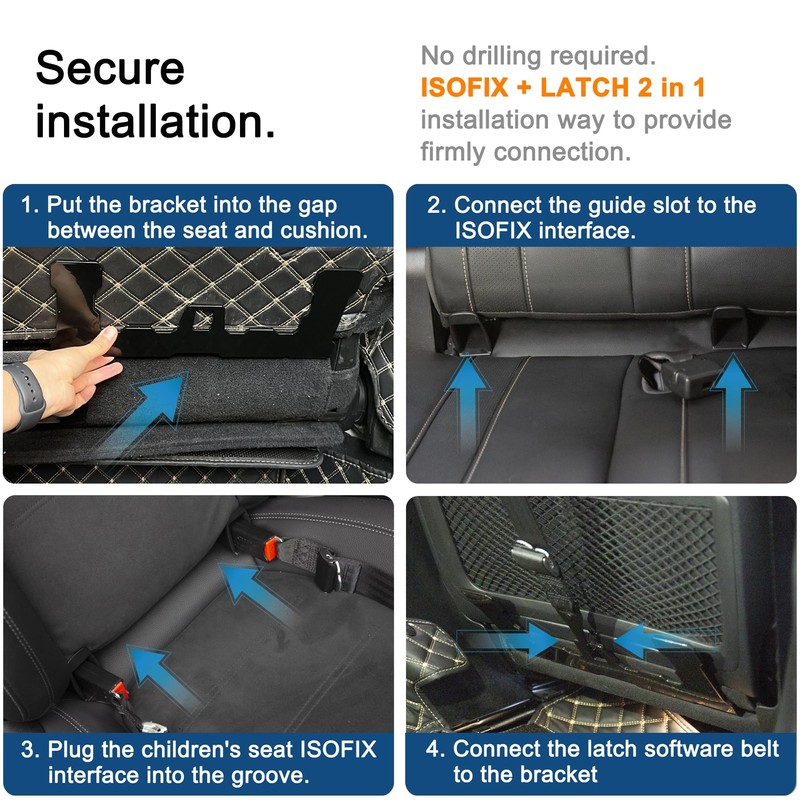 Secure installation.

No drilling required. ISOFIX + LATCH 2 in 1 installation way to provide firmly connection.

1. Put the bracket into the gap between the seat and cushion.

2. Connect the guide slot to the ISOFIX interface.

3. Plug the children's seat ISOFIX interface into the groove.

4. Connect the latch software belt to the bracket