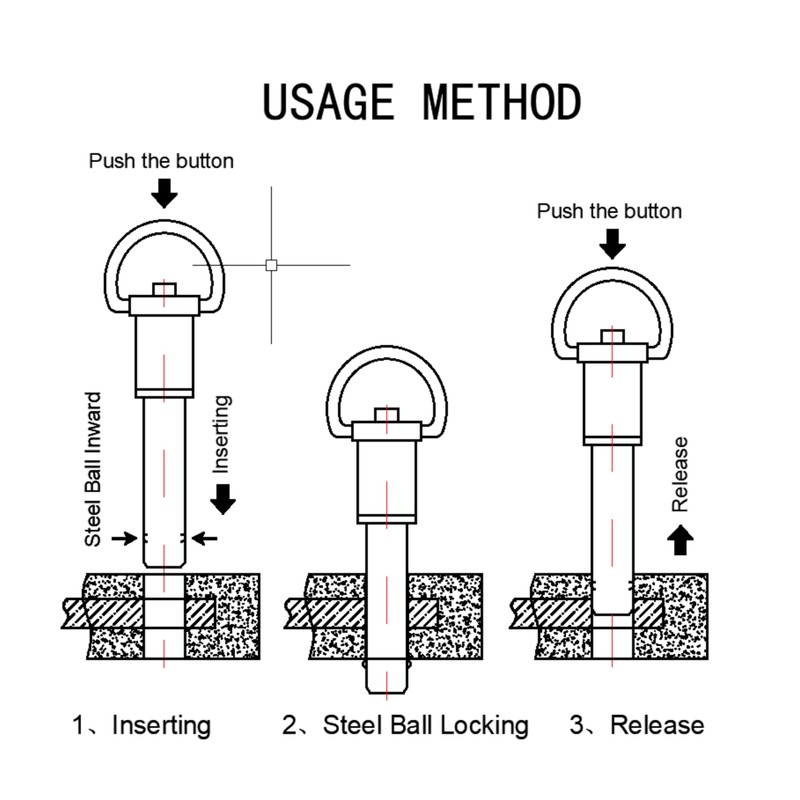 USAGE METHOD

Push the button

Steel Ball Inward

Inserting

Push the button

Release

1、Inserting

2、Steel Ball Locking

3、Release