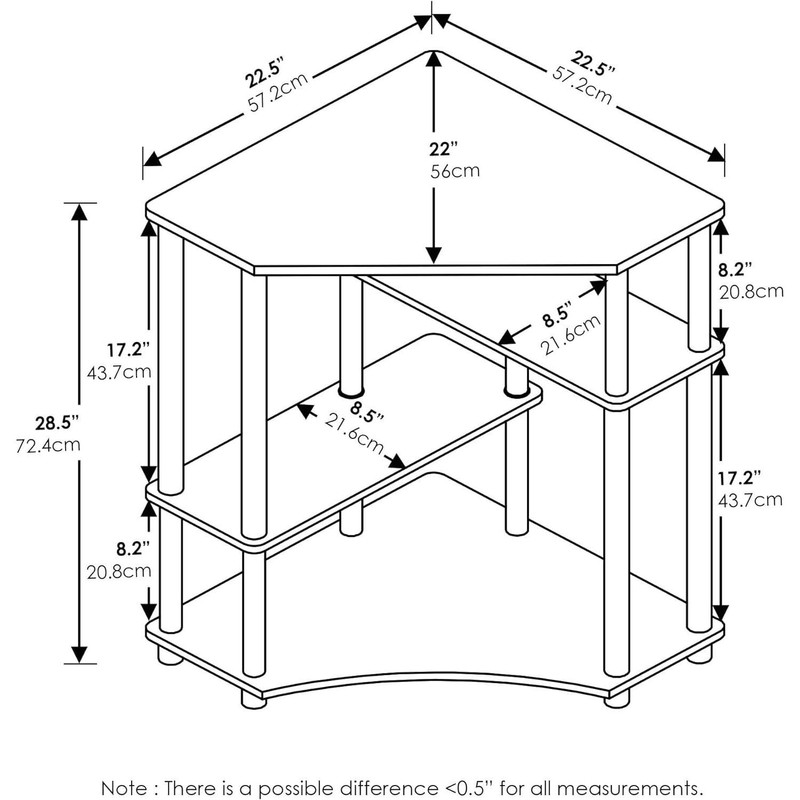 22.5"
57.2cm

22.5"
57.2cm

22"
56cm

8.2"
20.8cm

8.5"
21.6cm

17.2"
43.7cm

28.5"
72.4cm

8.5"
21.6cm

17.2"
43.7cm

8.2"
20.8cm

Note : There is a possible difference <0.5" for all measurements.