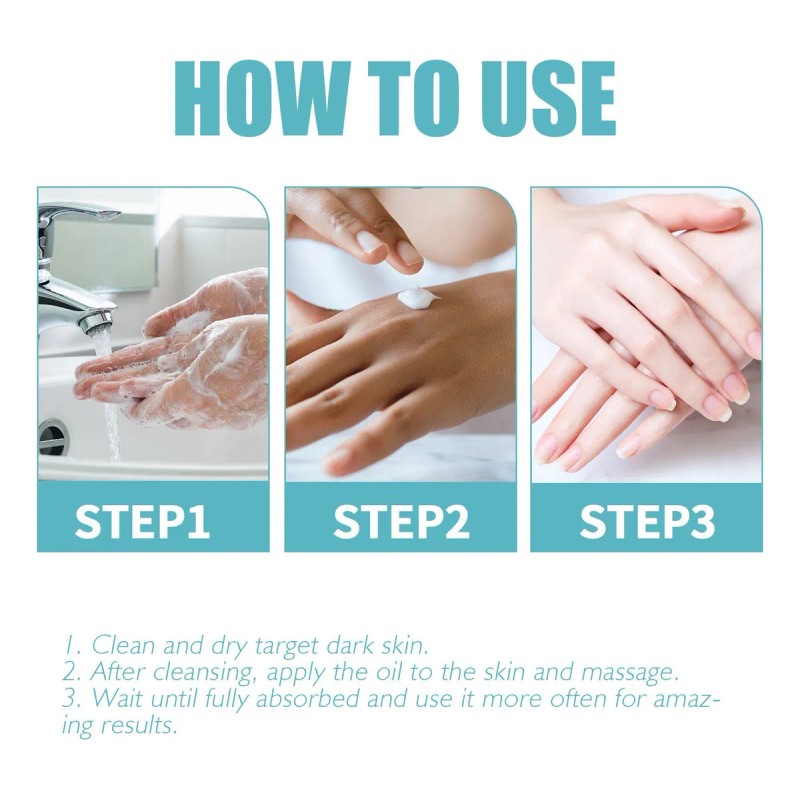 HOW TO USE

STEP1

STEP2

STEP3

1. Clean and dry target dark skin.
2. After cleansing, apply the oil to the skin and massage.
3. Wait until fully absorbed and use it more often for amazing results.