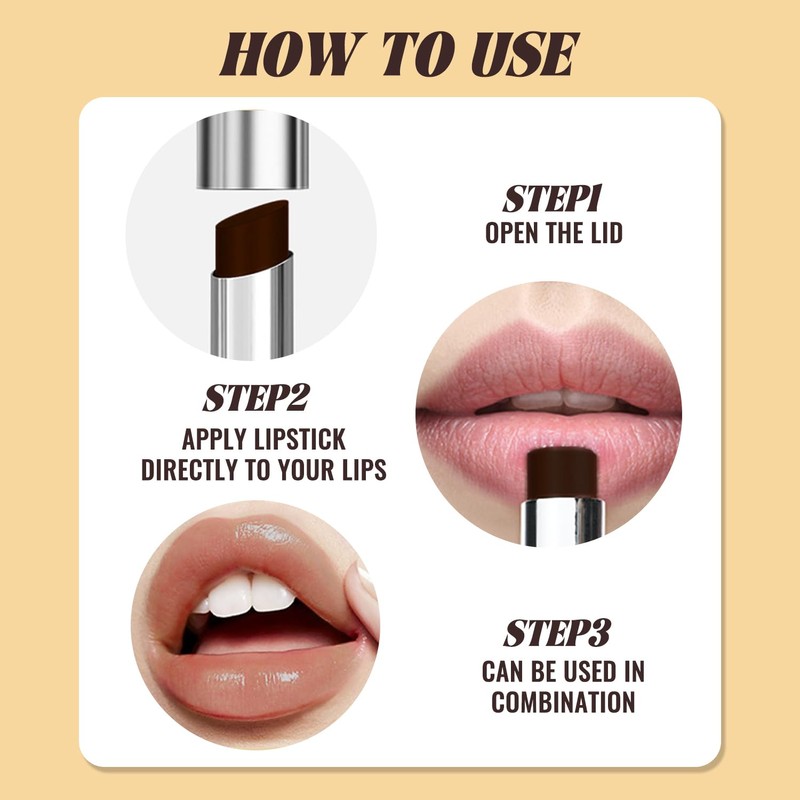 HOW TO USE

STEP1
OPEN THE LID

STEP2
APPLY LIPSTICK DIRECTLY TO YOUR LIPS

STEP3
CAN BE USED IN COMBINATION