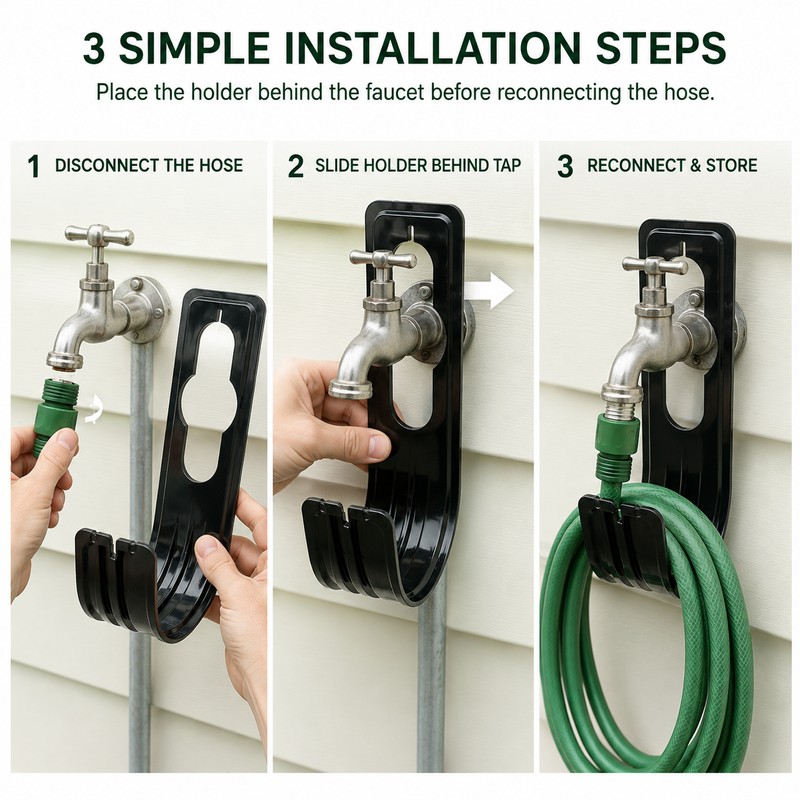 3 SIMPLE INSTALLATION STEPS

Place the holder behind the faucet before reconnecting the hose.

1 DISCONNECT THE HOSE

2 SLIDE HOLDER BEHIND TAP

3 RECONNECT & STORE