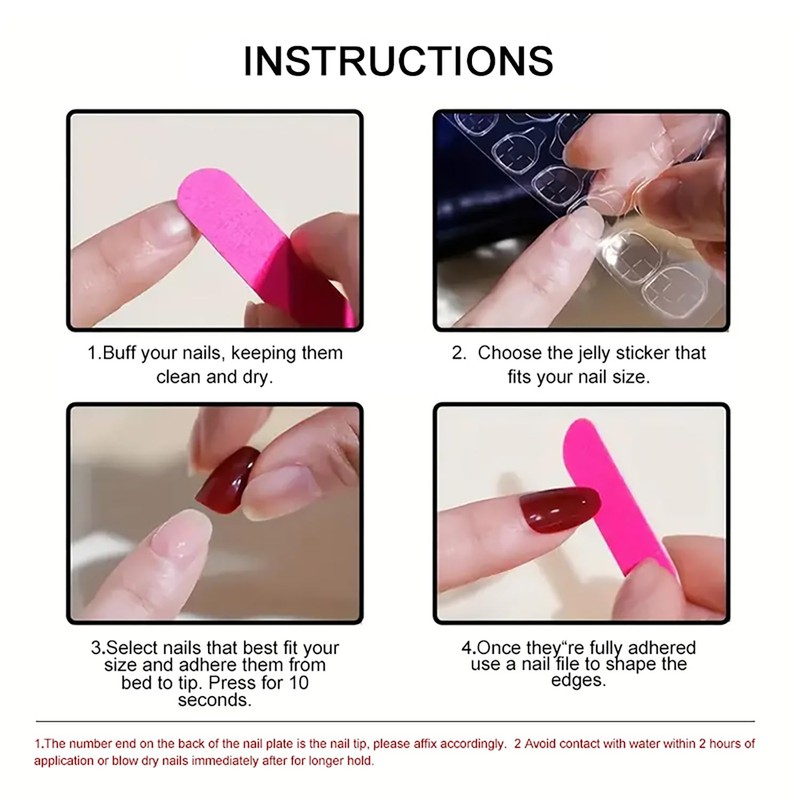 INSTRUCTIONS

1.Buff your nails, keeping them clean and dry.

2. Choose the jelly sticker that fits your nail size.

3.Select nails that best fit your size and adhere them from bed to tip. Press for 10 seconds.

4.Once they"re fully adhered use a nail file to shape the edges.

1.The number end on the back of the nail plate is the nail tip, please affix accordingly. 2 Avoid contact with water within 2 hours of application or blow dry nails immediately after for longer hold.