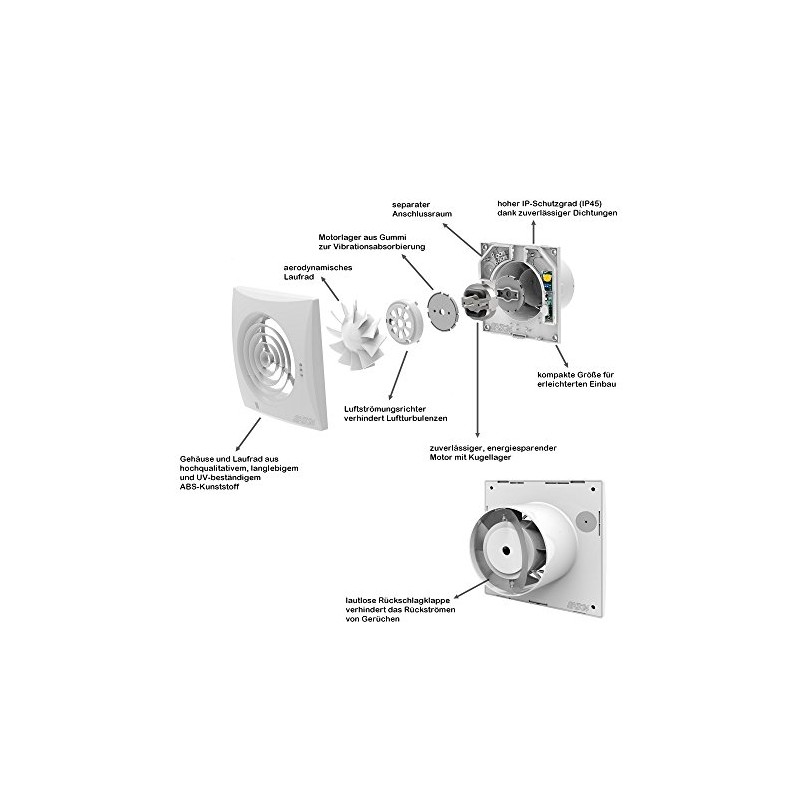 separater
Anschlussraum

hoher IP-Schutzgrad (IP45)
dank zuverlässiger Dichtungen

Motorlager aus Gummi
zur Vibrationsabsorbierung

aerodynamisches
Laufrad

kompakte Größe für
erleichterten Einbau

Luftströmungsrichter
verhindert Luftturbulenzen

zuverlässiger, energiesparender
Motor mit Kugellager

Gehäuse und Laufrad aus
hochqualitativem, langlebigem
und UV-beständigem
ABS-Kunststoff

lautlose Rückschlagklappe
verhindert das Rückströmen
von Gerüchen