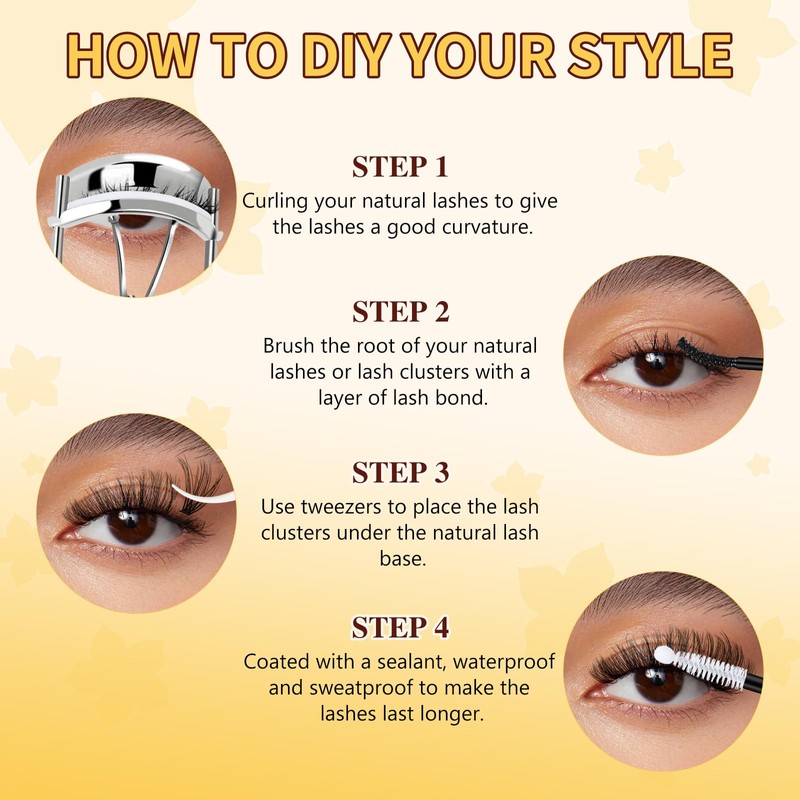 HOW TO DIY YOUR STYLE

STEP 1
Curling your natural lashes to give the lashes a good curvature.

STEP 2
Brush the root of your natural lashes or lash clusters with a layer of lash bond.

STEP 3
Use tweezers to place the lash clusters under the natural lash base.

STEP 4
Coated with a sealant, waterproof and sweatproof to make the lashes last longer.