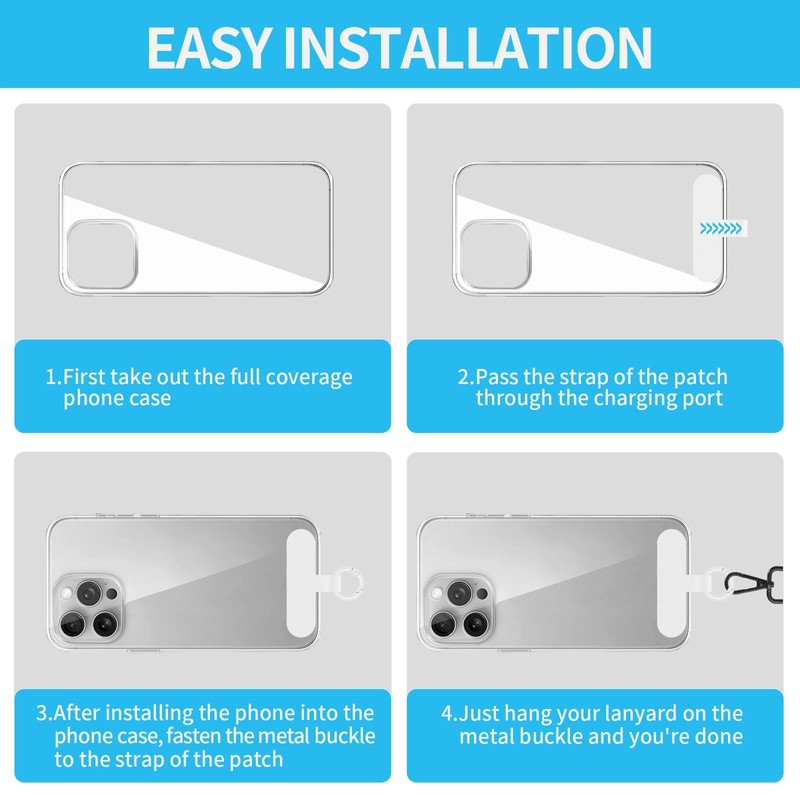 EASY INSTALLATION

1.First take out the full coverage phone case

2.Pass the strap of the patch through the charging port

3.After installing the phone into the phone case, fasten the metal buckle to the strap of the patch

4.Just hang your lanyard on the metal buckle and you're done