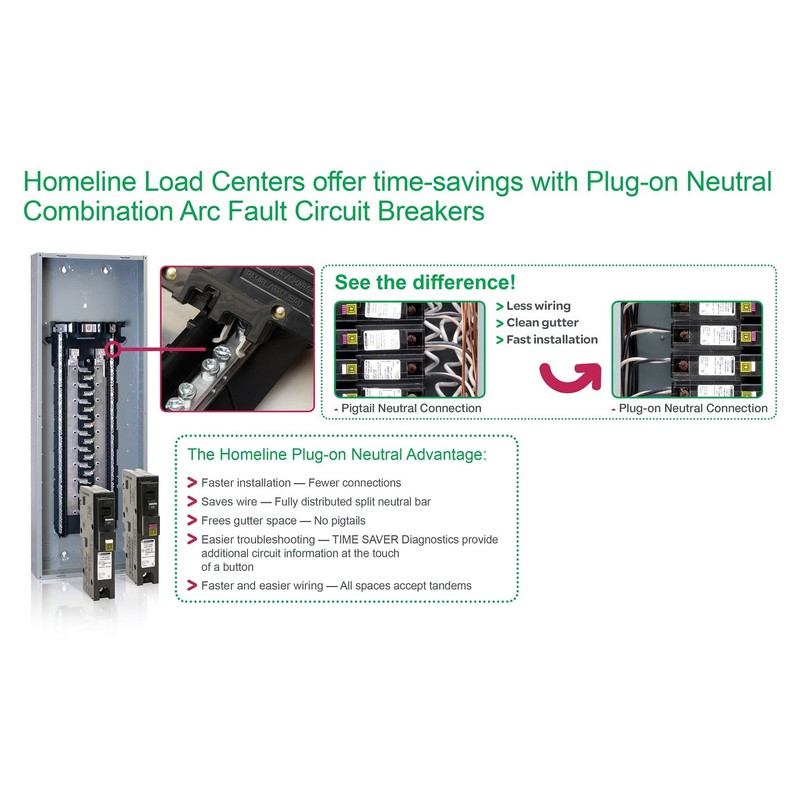 Homeline Load Centers offer time-savings with Plug-on Neutral Combination Arc Fault Circuit Breakers

See the difference!

> Less wiring
> Clean gutter
> Fast installation

- Pigtail Neutral Connection

- Plug-on Neutral Connection

The Homeline Plug-on Neutral Advantage:

> Faster installation — Fewer connections
> Saves wire — Fully distributed split neutral bar
> Frees gutter space — No pigtails
> Easier troubleshooting — TIME SAVER Diagnostics provide additional circuit information at the touch of a button
> Faster and easier wiring — All spaces accept tandems