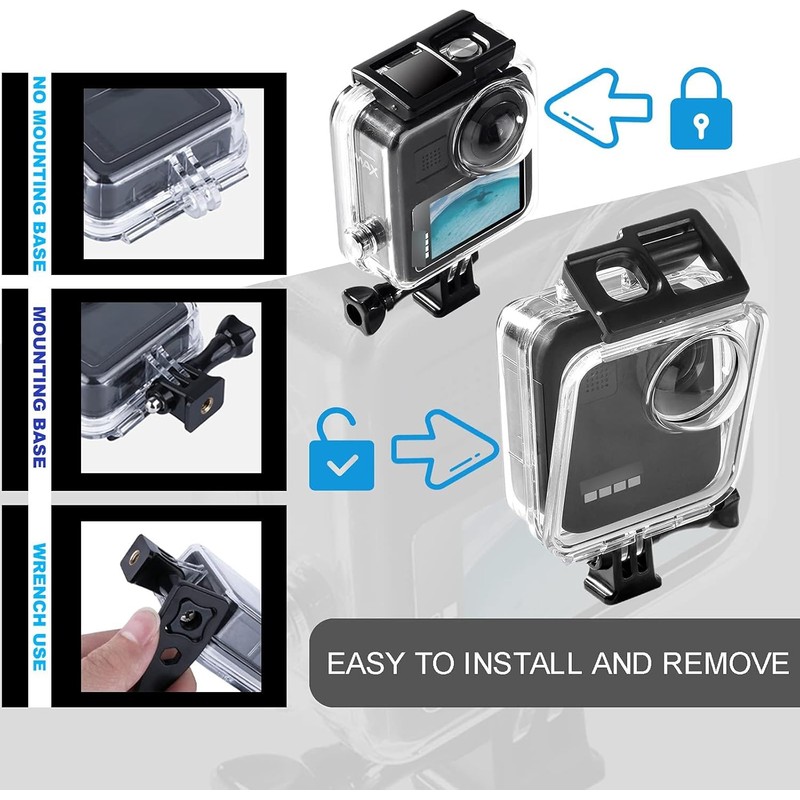 NO MOUNTING BASE

MOUNTING BASE

WRENCH USE

MAX

EASY TO INSTALL AND REMOVE