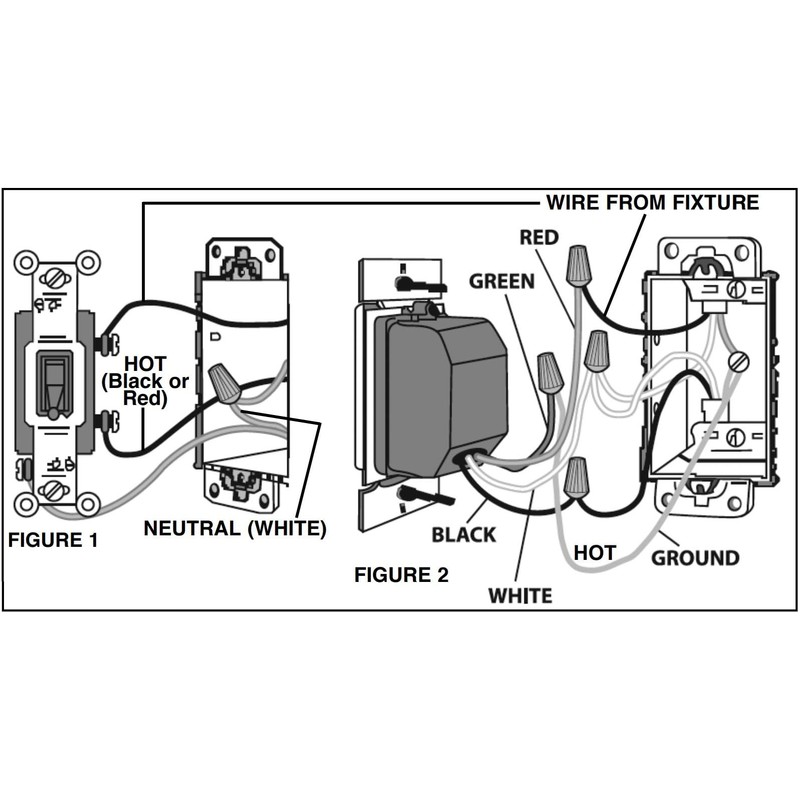 WIRE FROM FIXTURE

HOT
(Black or
Red)

NEUTRAL (WHITE)

FIGURE 1

RED

GREEN

BLACK

WHITE

HOT

GROUND

FIGURE 2