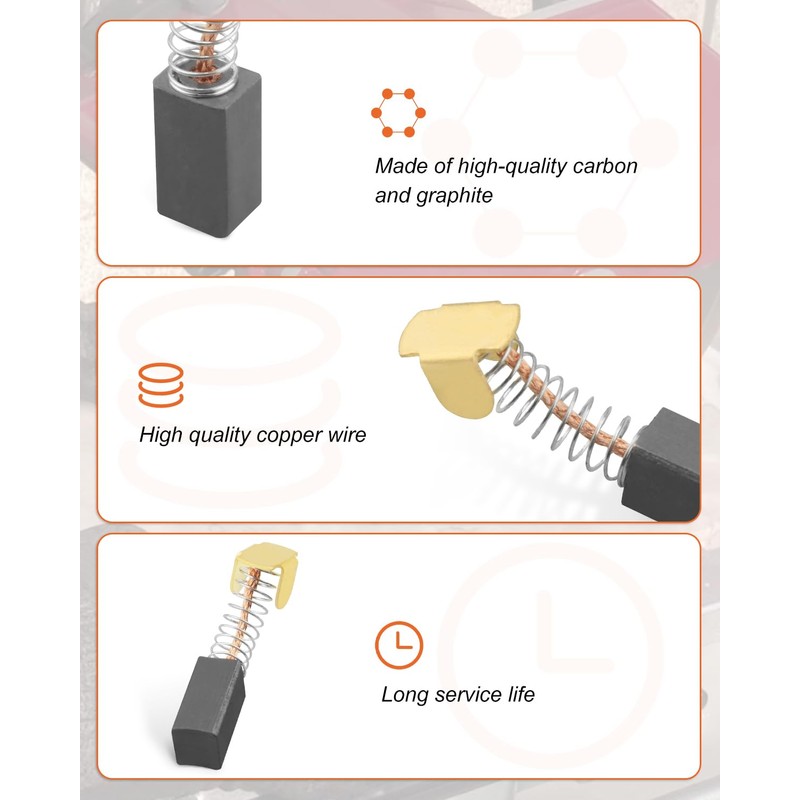 Made of high-quality carbon and graphite

High quality copper wire

Long service life