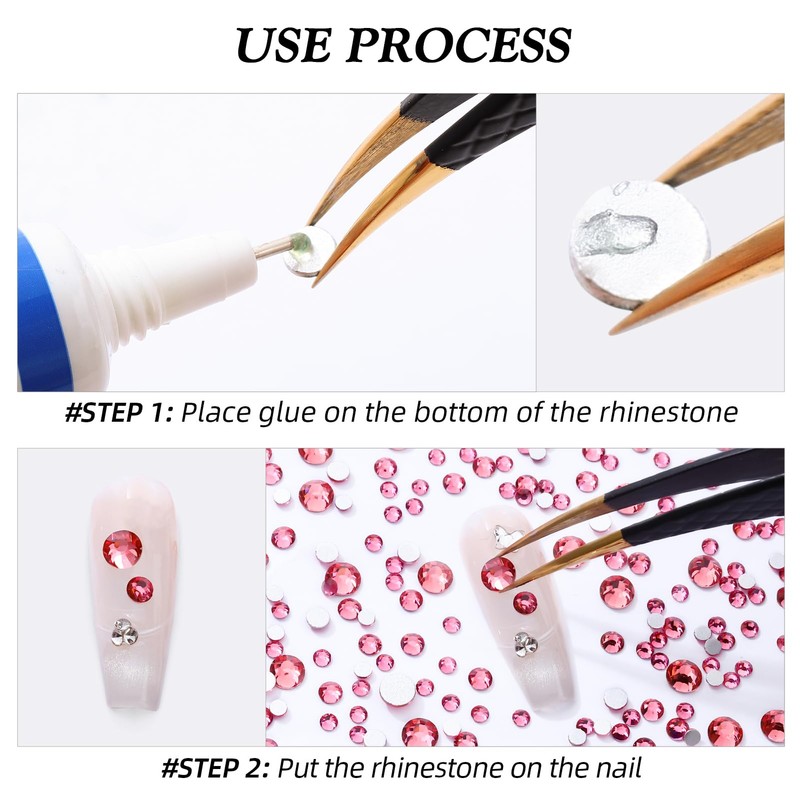 USE PROCESS

#STEP 1: Place glue on the bottom of the rhinestone

#STEP 2: Put the rhinestone on the nail