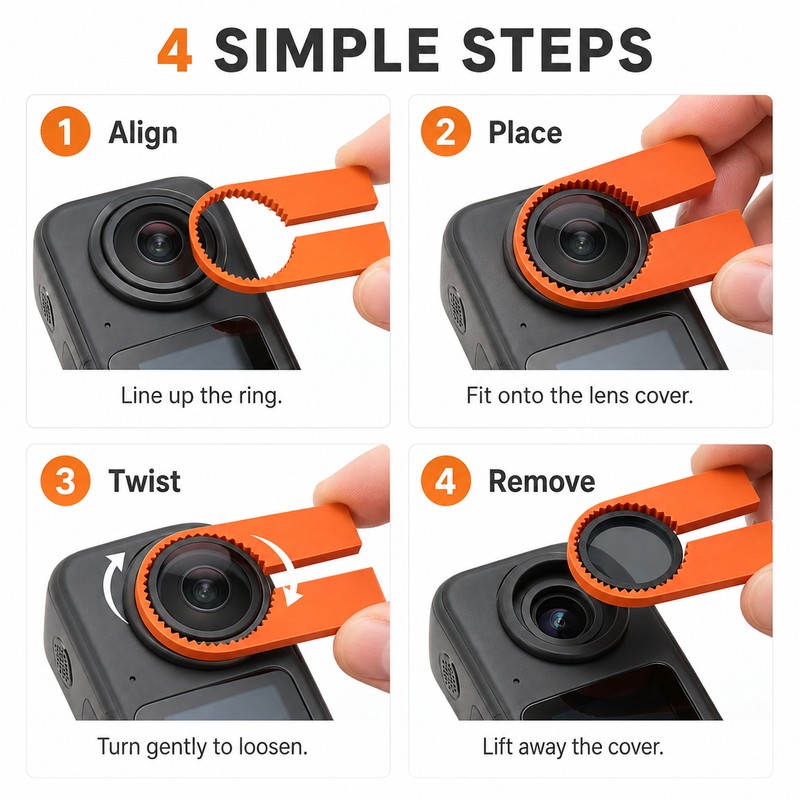 4 SIMPLE STEPS

1 Align

Line up the ring.

2 Place

Fit onto the lens cover.

3 Twist

Turn gently to loosen.

4 Remove

Lift away the cover.