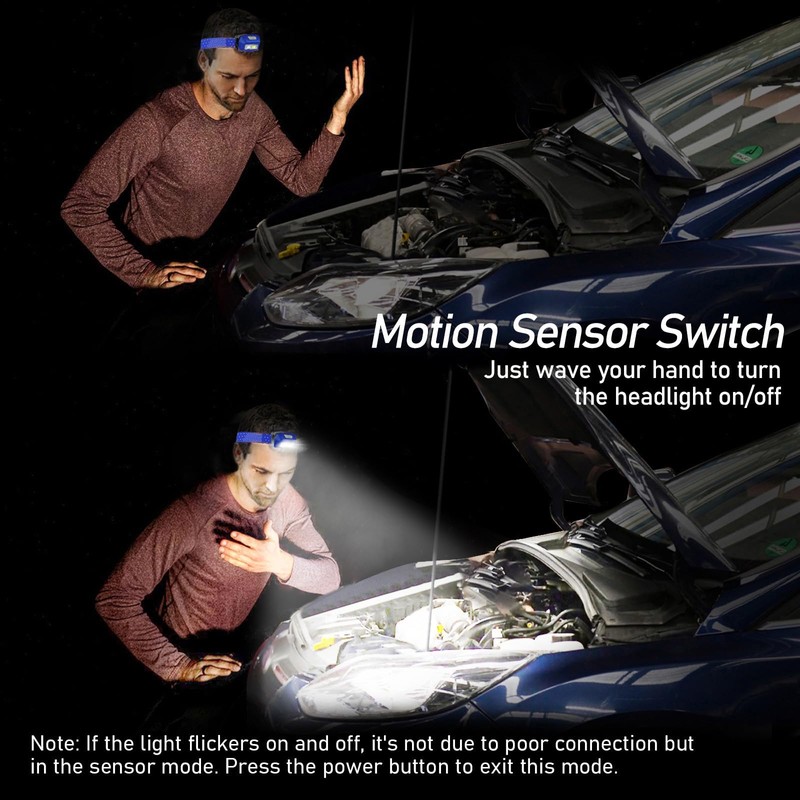 Motion Sensor Switch

Just wave your hand to turn the headlight on/off

Note: If the light flickers on and off, it's not due to poor connection but in the sensor mode. Press the power button to exit this mode.