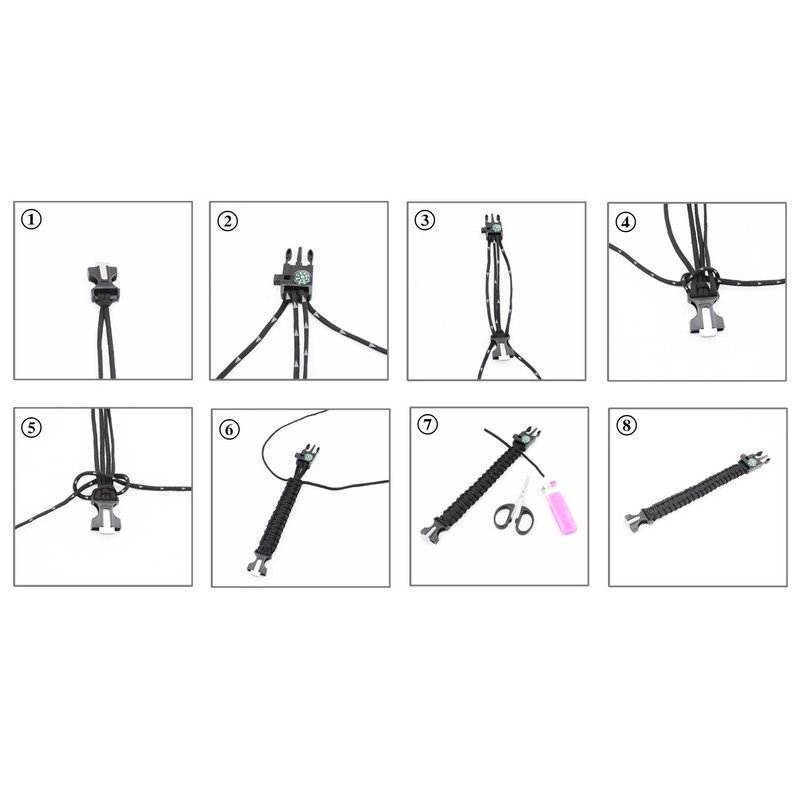 ①

②

③

④

⑤

⑥

⑦

⑧