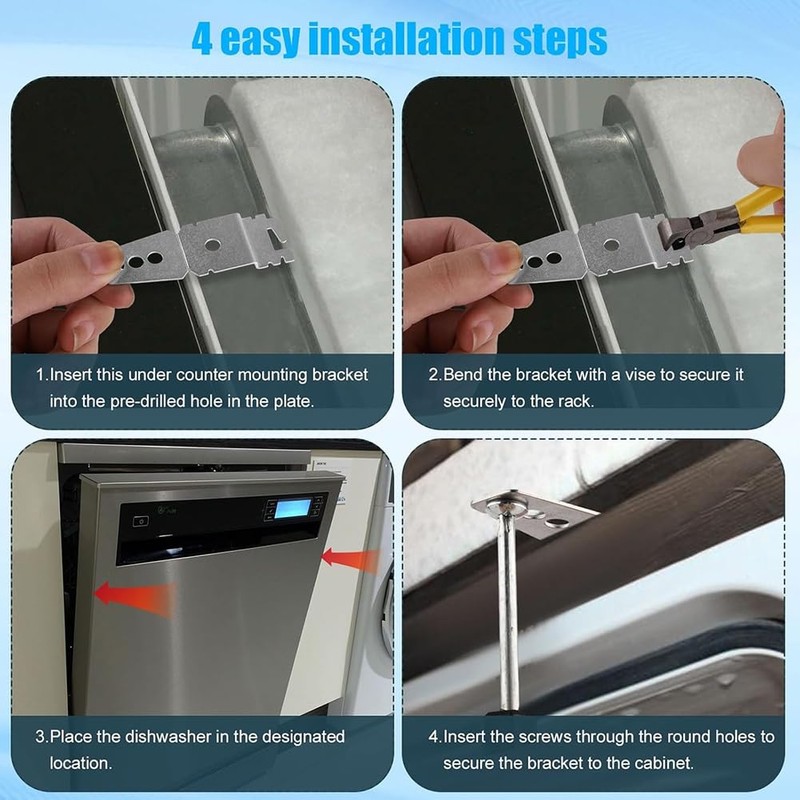 4 easy installation steps

1.Insert this under counter mounting bracket into the pre-drilled hole in the plate.

2.Bend the bracket with a vise to secure it securely to the rack.

3.Place the dishwasher in the designated location.

4.Insert the screws through the round holes to secure the bracket to the cabinet.